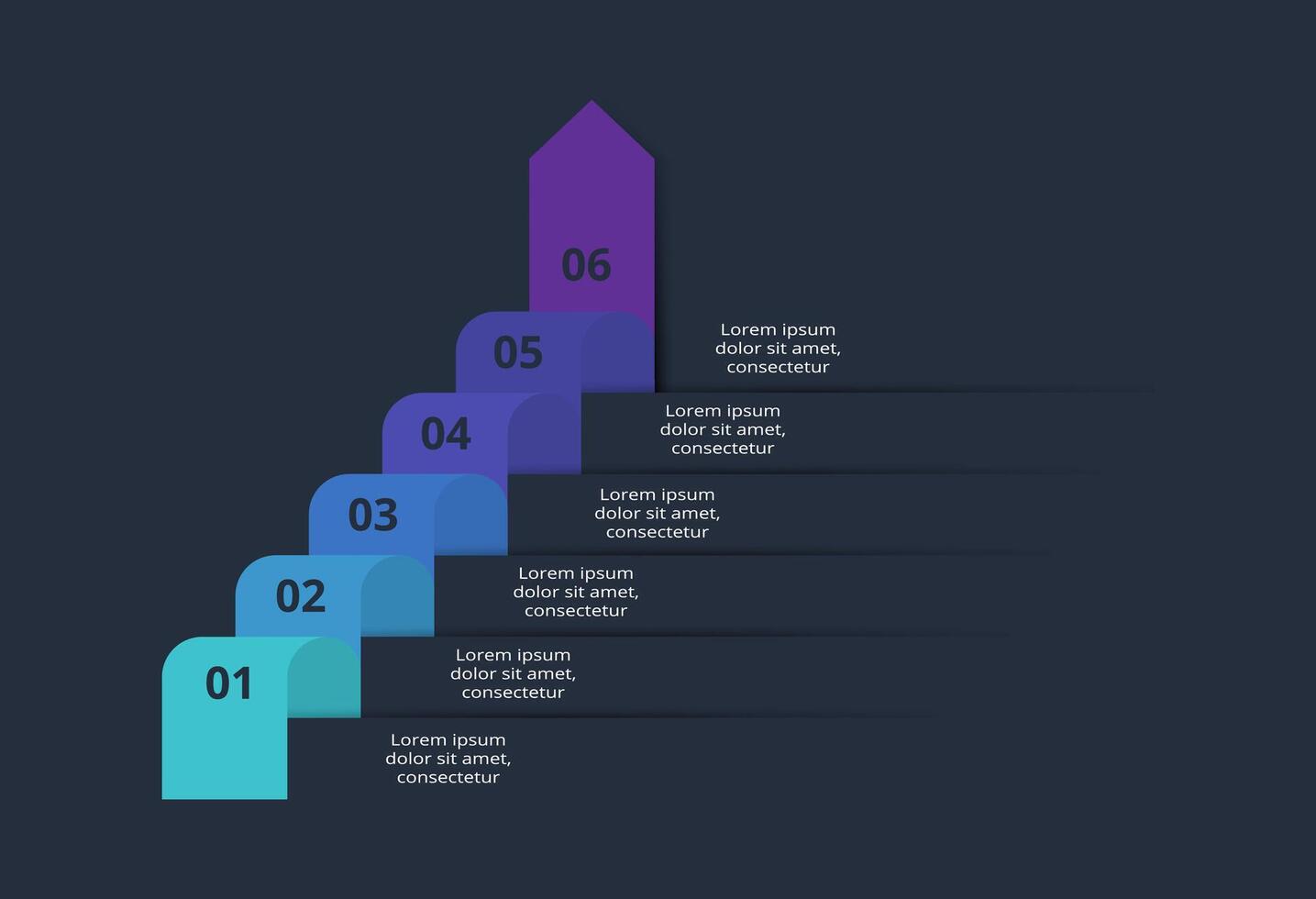 06

05

Lorem ipsum dolor sit amet, consectetur

04

Lorem ipsum dolor sit amet, consectetur

03

Lorem ipsum dolor sit amet, consectetur

02

Lorem ipsum dolor sit amet, consectetur

01

Lorem ipsum dolor sit amet, consectetur

Lorem ipsum dolor sit amet, consectetur