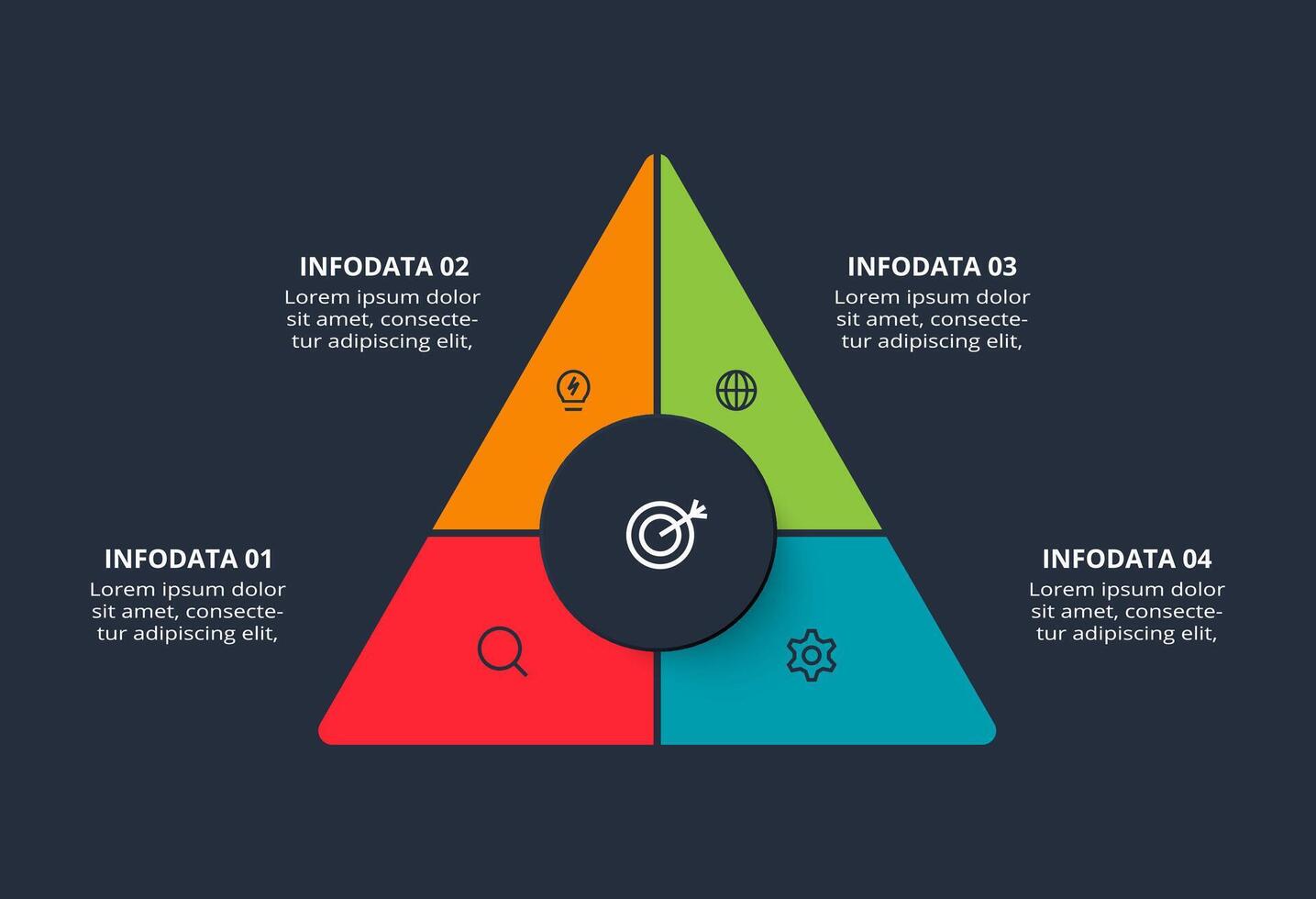 INFODATA 02
Lorem ipsum dolor sit amet, consectetur adipiscing elit,

INFODATA 03
Lorem ipsum dolor sit amet, consectetur adipiscing elit,

INFODATA 01
Lorem ipsum dolor sit amet, consectetur adipiscing elit,

INFODATA 04
Lorem ipsum dolor sit amet, consectetur adipiscing elit,