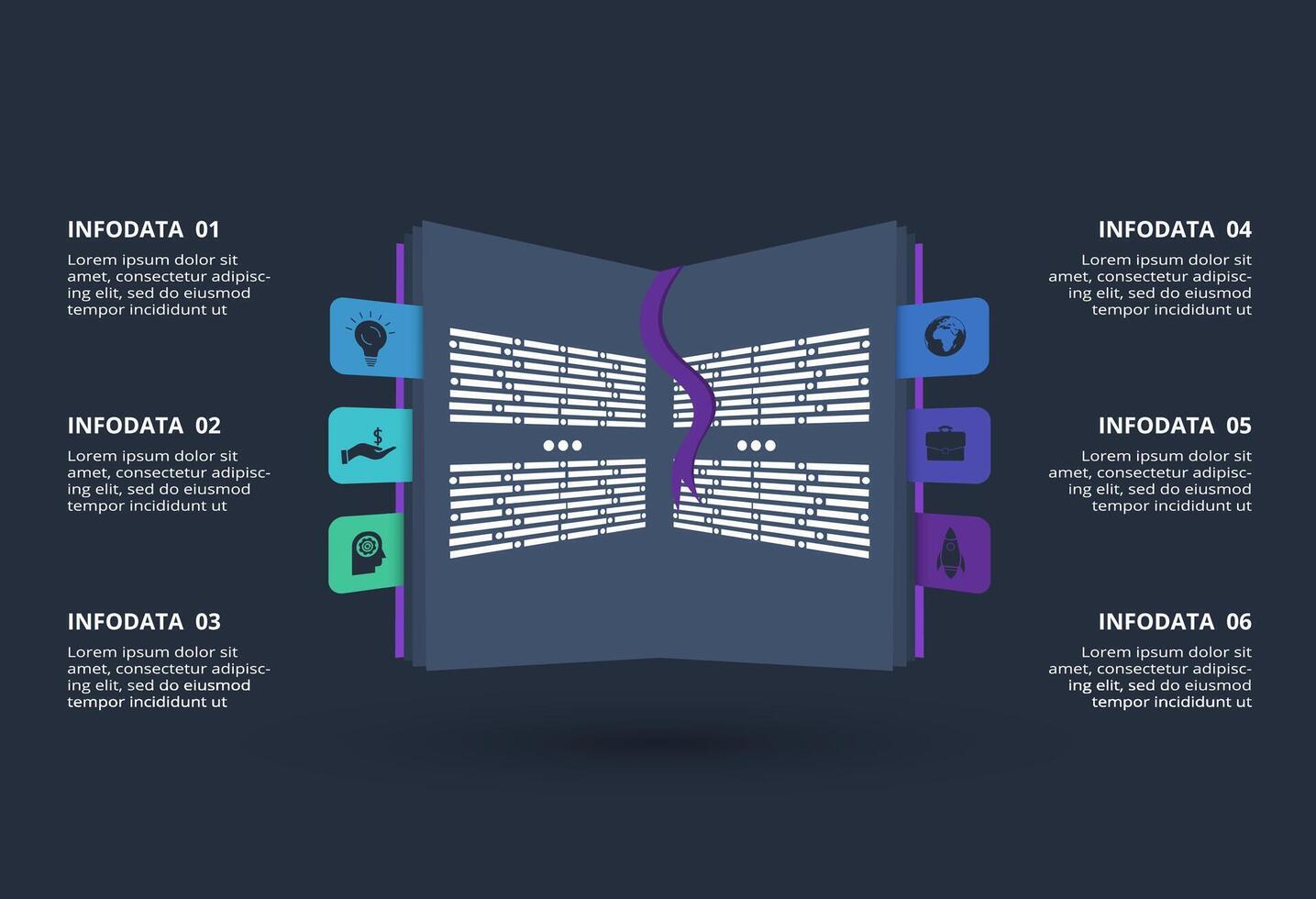 INFODATA 01
Lorem ipsum dolor sit amet, consectetur adipiscing elit, sed do eiusmod tempor incididunt ut

INFODATA 02
Lorem ipsum dolor sit amet, consectetur adipiscing elit, sed do eiusmod tempor incididunt ut

INFODATA 03
Lorem ipsum dolor sit amet, consectetur adipiscing elit, sed do eiusmod tempor incididunt ut

INFODATA 04
Lorem ipsum dolor sit amet, consectetur adipiscing elit, sed do eiusmod tempor incididunt ut

INFODATA 05
Lorem ipsum dolor sit amet, consectetur adipiscing elit, sed do eiusmod tempor incididunt ut

INFODATA 06
Lorem ipsum dolor sit amet, consectetur adipiscing elit, sed do eiusmod tempor incididunt ut