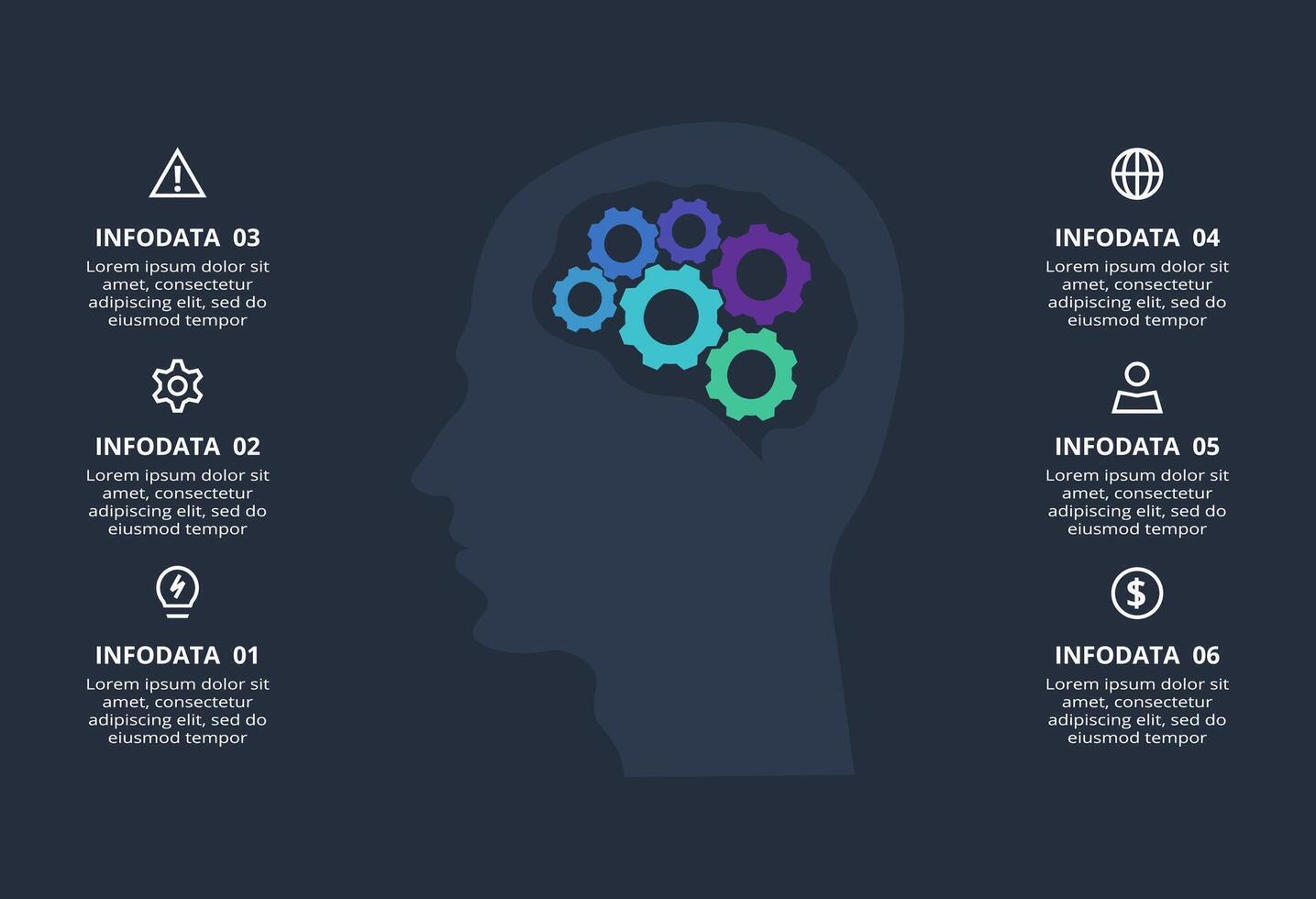 INFODATA 03
Lorem ipsum dolor sit amet, consectetur adipiscing elit, sed do eiusmod tempor

INFODATA 02
Lorem ipsum dolor sit amet, consectetur adipiscing elit, sed do eiusmod tempor

INFODATA 01
Lorem ipsum dolor sit amet, consectetur adipiscing elit, sed do eiusmod tempor

INFODATA 04
Lorem ipsum dolor sit amet, consectetur adipiscing elit, sed do eiusmod tempor

INFODATA 05
Lorem ipsum dolor sit amet, consectetur adipiscing elit, sed do eiusmod tempor

INFODATA 06
Lorem ipsum dolor sit amet, consectetur adipiscing elit, sed do eiusmod tempor