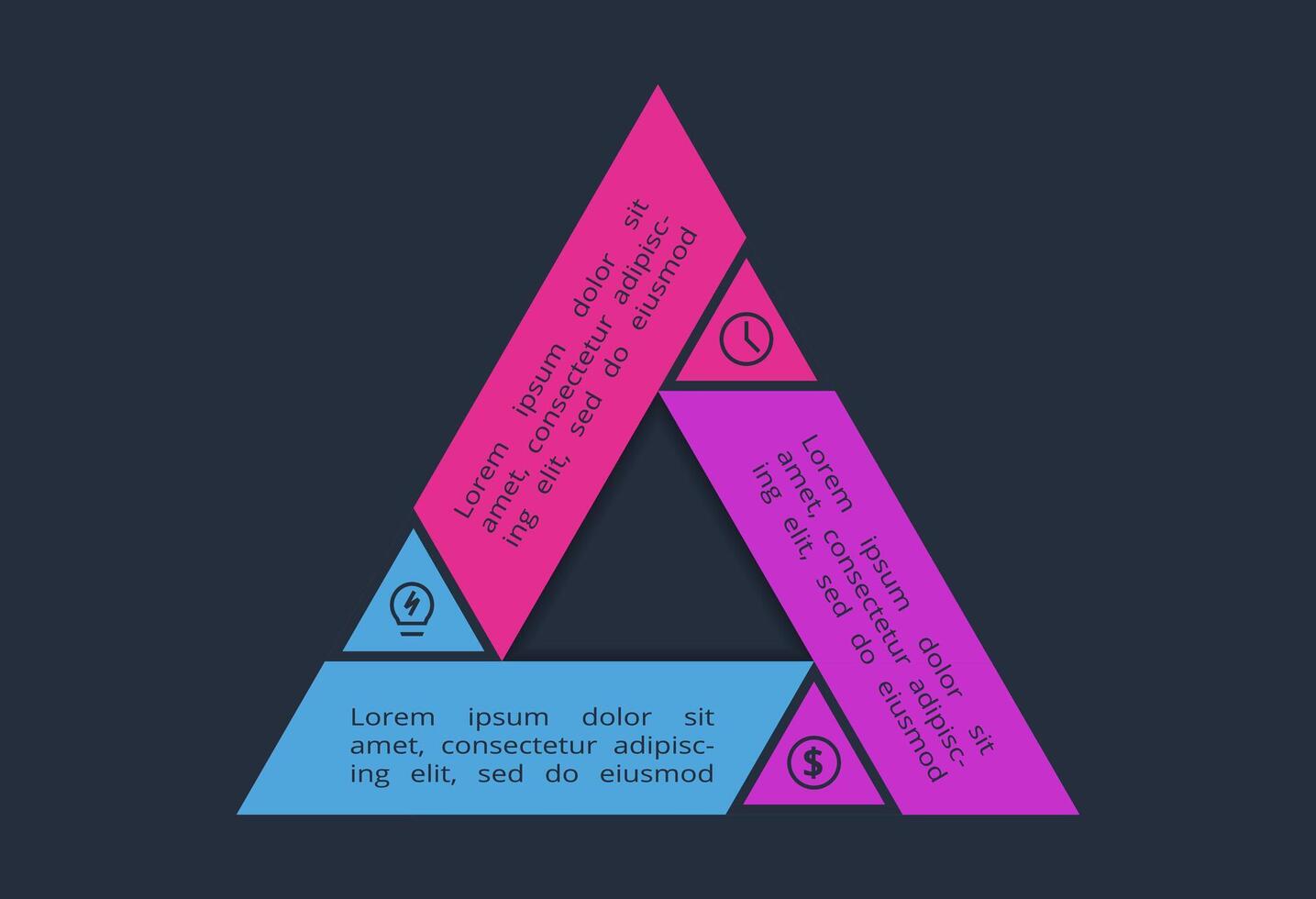 Lorem ipsum dolor sit amet, consectetur adipiscing elit, sed do eiusmod

Lorem ipsum dolor sit amet, consectetur adipiscing elit, sed do eiusmod

Lorem ipsum dolor sit amet, consectetur adipiscing elit, sed do eiusmod

$