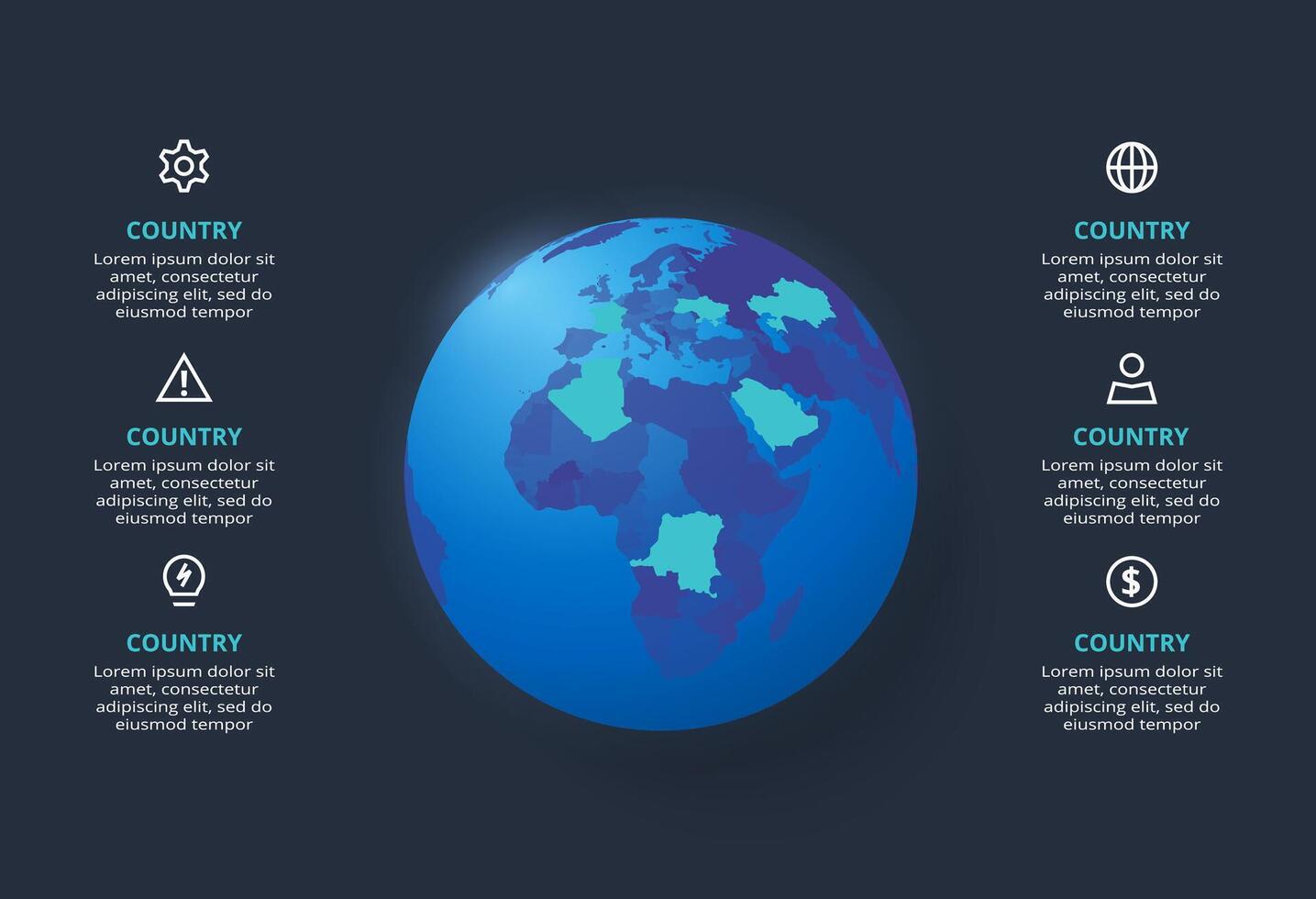 COUNTRY
Lorem ipsum dolor sit amet, consectetur adipiscing elit, sed do eiusmod tempor

COUNTRY
Lorem ipsum dolor sit amet, consectetur adipiscing elit, sed do eiusmod tempor

COUNTRY
Lorem ipsum dolor sit amet, consectetur adipiscing elit, sed do eiusmod tempor

COUNTRY
Lorem ipsum dolor sit amet, consectetur adipiscing elit, sed do eiusmod tempor

COUNTRY
Lorem ipsum dolor sit amet, consectetur adipiscing elit, sed do eiusmod tempor

COUNTRY
Lorem ipsum dolor sit amet, consectetur adipiscing elit, sed do eiusmod tempor