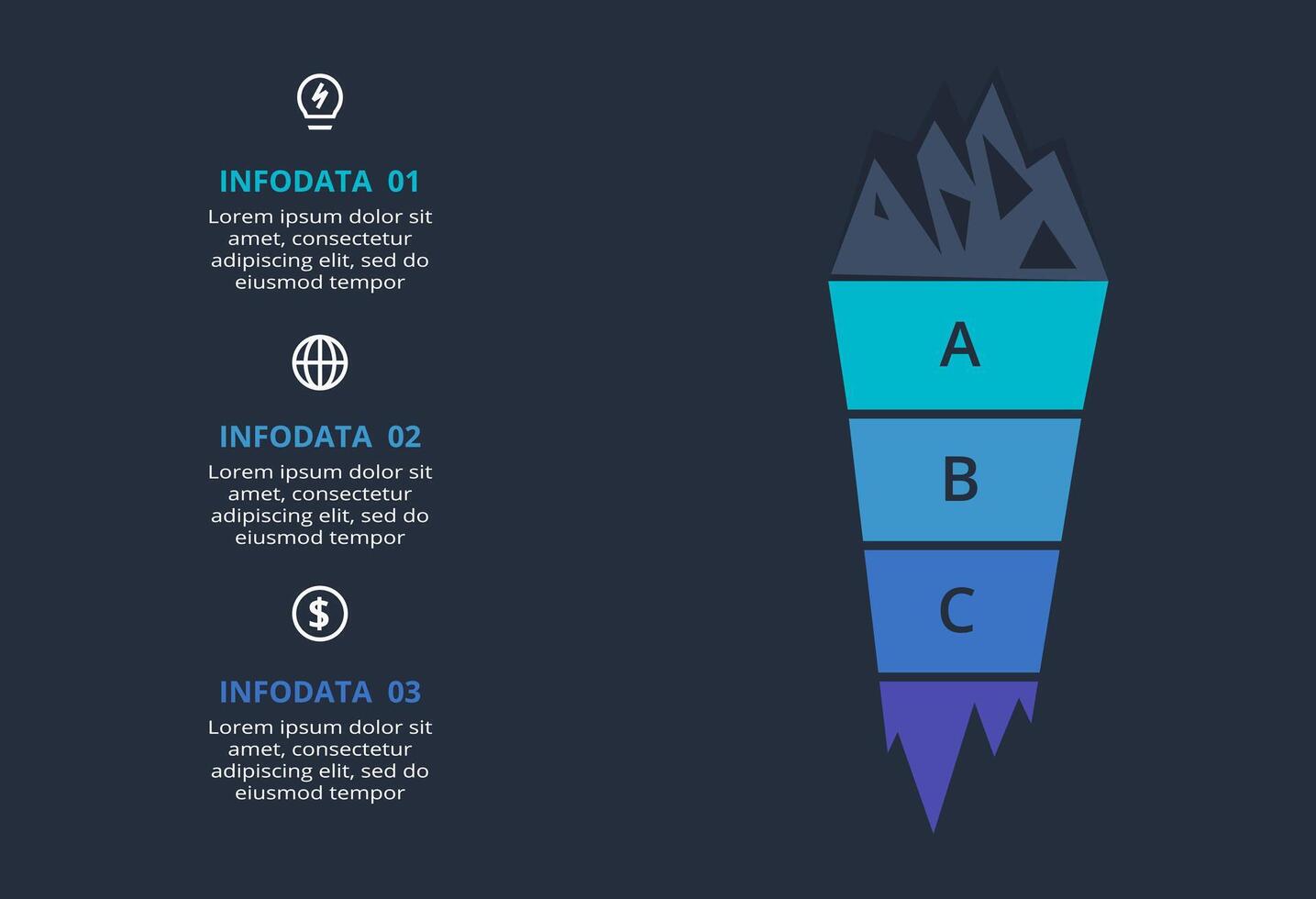 INFODATA 01
Lorem ipsum dolor sit amet, consectetur adipiscing elit, sed do eiusmod tempor

INFODATA 02
Lorem ipsum dolor sit amet, consectetur adipiscing elit, sed do eiusmod tempor

$

INFODATA 03
Lorem ipsum dolor sit amet, consectetur adipiscing elit, sed do eiusmod tempor

A

B

C