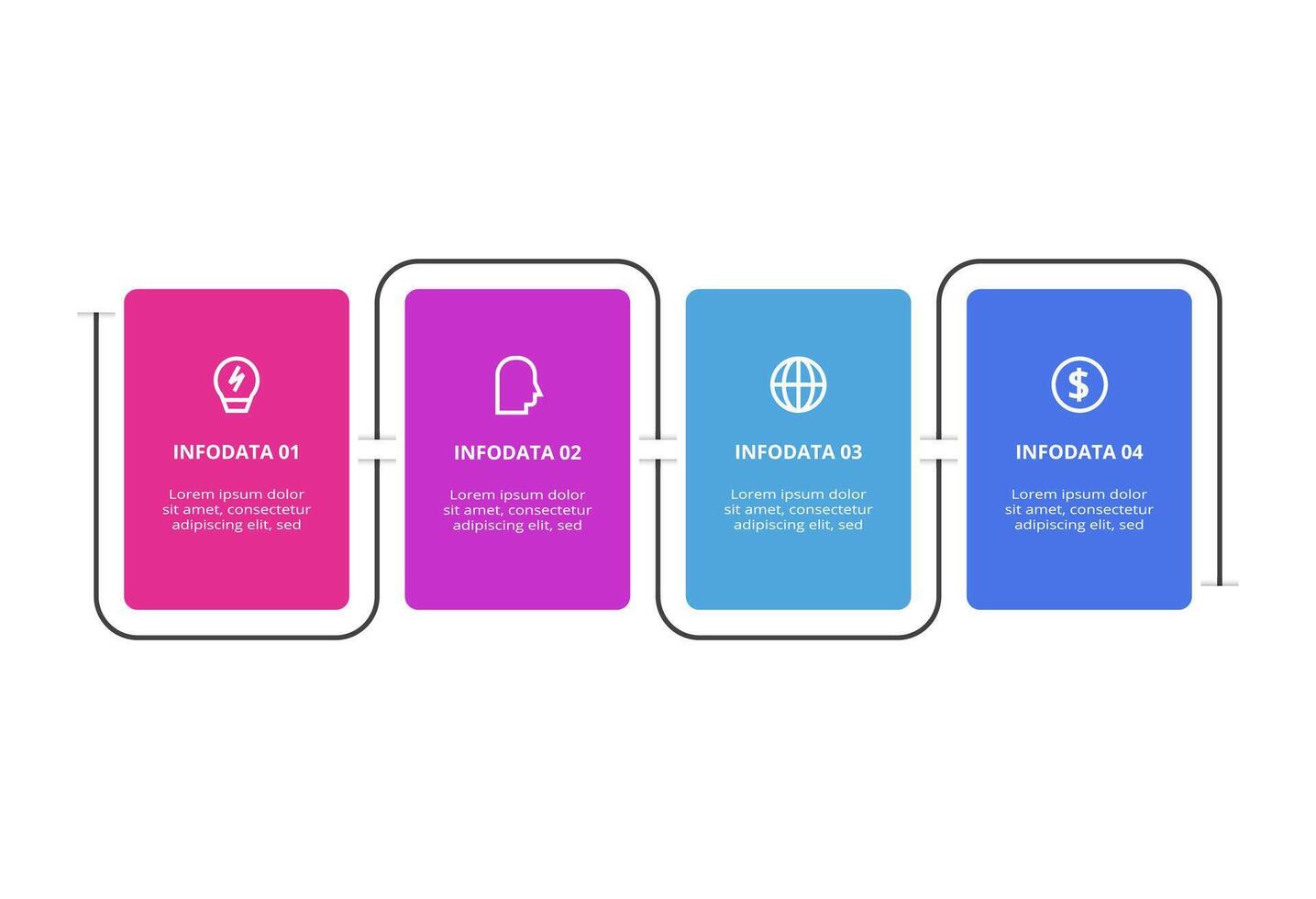 INFODATA 01

Lorem ipsum dolor sit amet, consectetur adipiscing elit, sed

INFODATA 02

Lorem ipsum dolor sit amet, consectetur adipiscing elit, sed

INFODATA 03

Lorem ipsum dolor sit amet, consectetur adipiscing elit, sed

INFODATA 04

Lorem ipsum dolor sit amet, consectetur adipiscing elit, sed