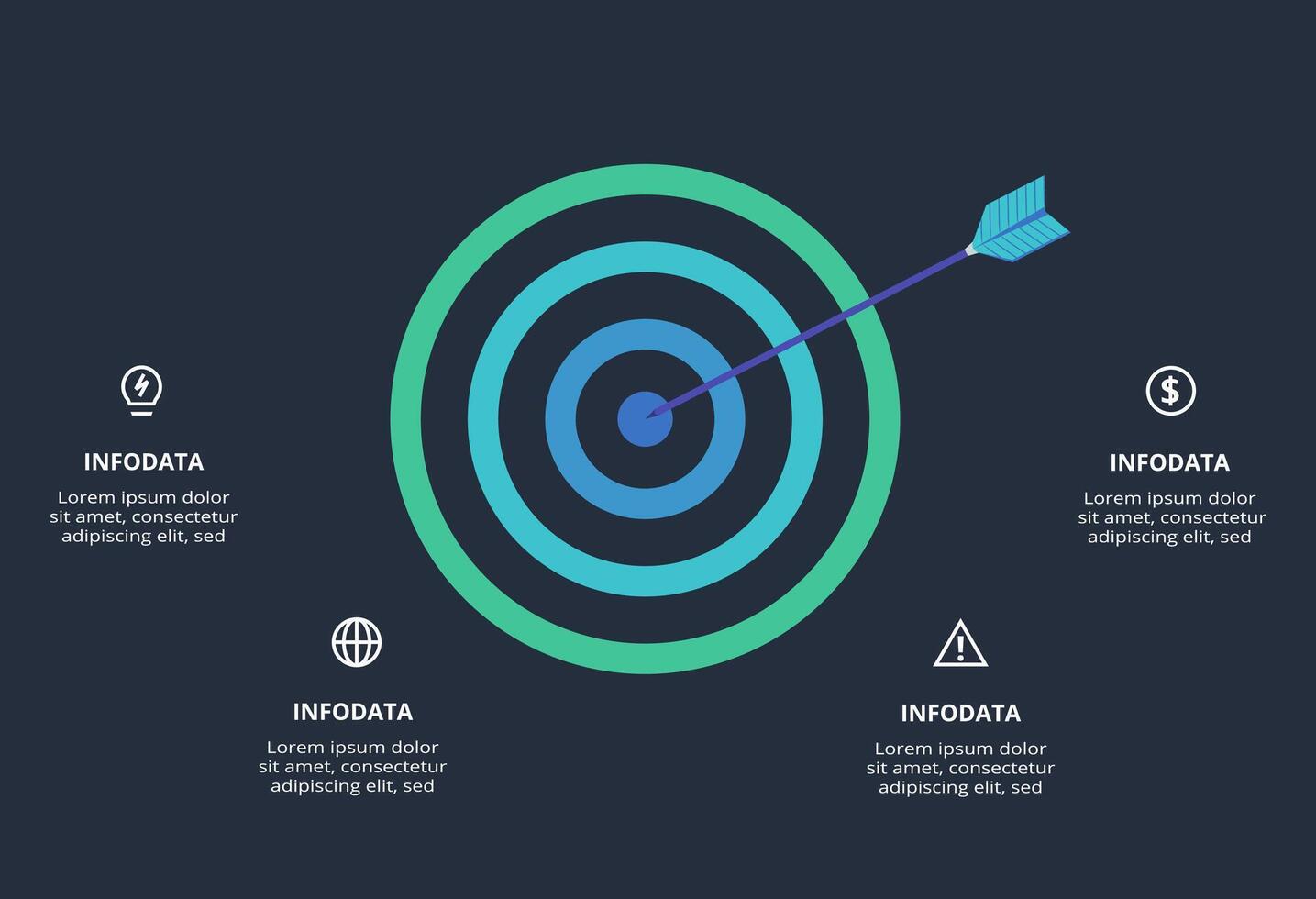 INFODATA

Lorem ipsum dolor sit amet, consectetur adipiscing elit, sed

INFODATA

Lorem ipsum dolor sit amet, consectetur adipiscing elit, sed

INFODATA

Lorem ipsum dolor sit amet, consectetur adipiscing elit, sed

INFODATA

Lorem ipsum dolor sit amet, consectetur adipiscing elit, sed