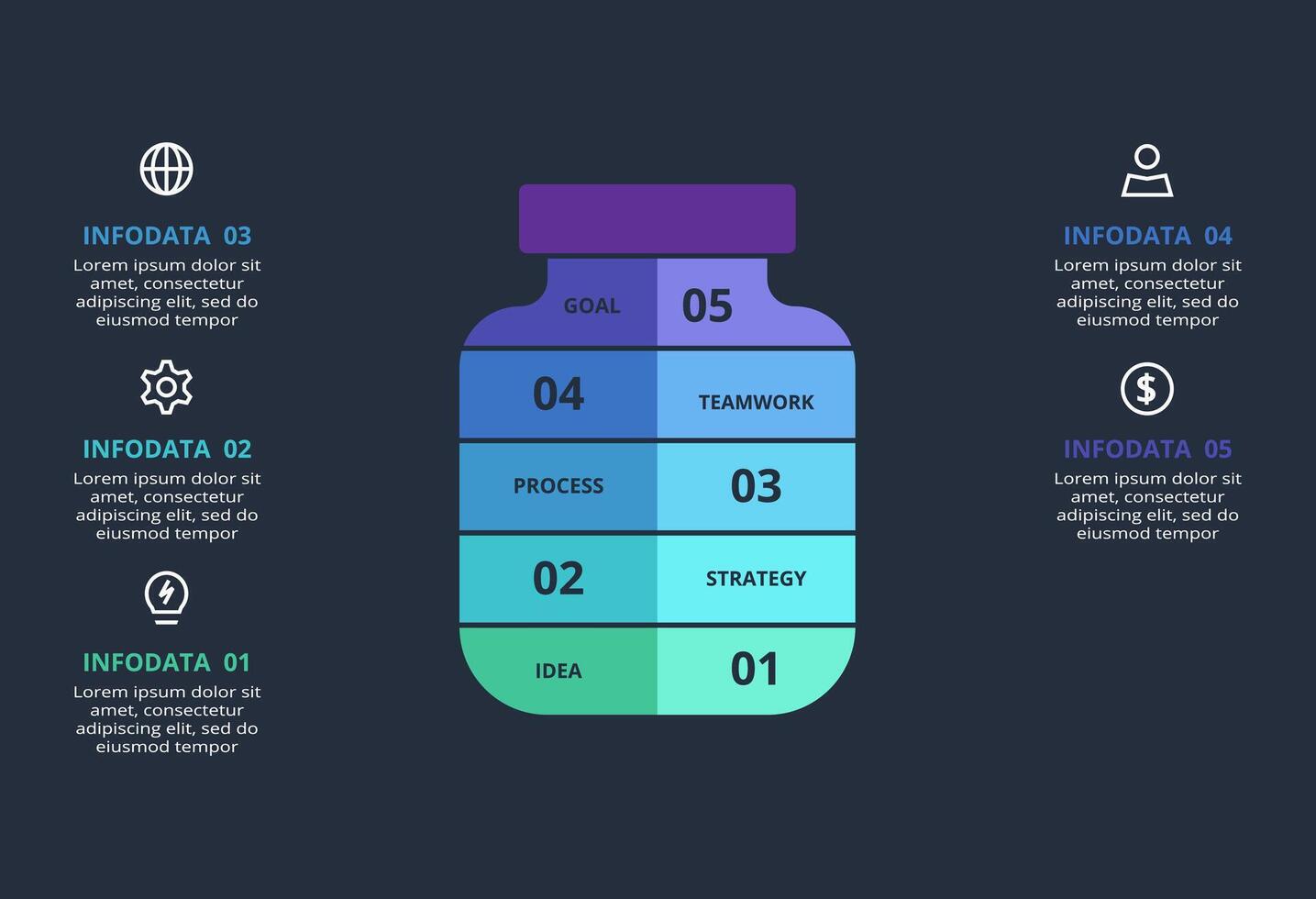 INFODATA 03
Lorem ipsum dolor sit amet, consectetur adipiscing elit, sed do eiusmod tempor

INFODATA 02
Lorem ipsum dolor sit amet, consectetur adipiscing elit, sed do eiusmod tempor

INFODATA 01
Lorem ipsum dolor sit amet, consectetur adipiscing elit, sed do eiusmod tempor

GOAL 05

04 TEAMWORK

PROCESS 03

02 STRATEGY

IDEA 01

INFODATA 04
Lorem ipsum dolor sit amet, consectetur adipiscing elit, sed do eiusmod tempor

INFODATA 05
Lorem ipsum dolor sit amet, consectetur adipiscing elit, sed do eiusmod tempor