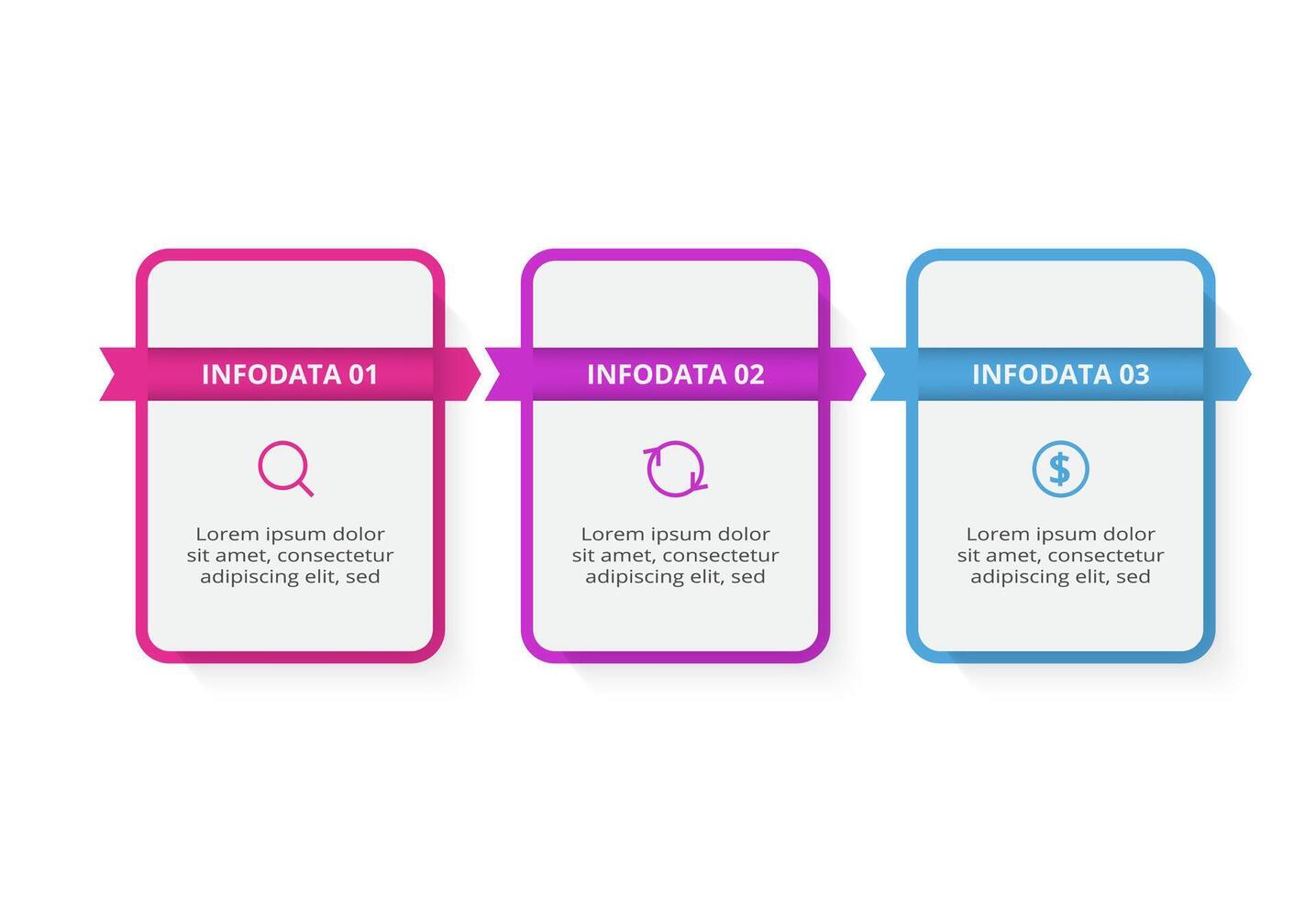 INFODATA 01

Lorem ipsum dolor sit amet, consectetur adipiscing elit, sed

INFODATA 02

Lorem ipsum dolor sit amet, consectetur adipiscing elit, sed

INFODATA 03

$

Lorem ipsum dolor sit amet, consectetur adipiscing elit, sed