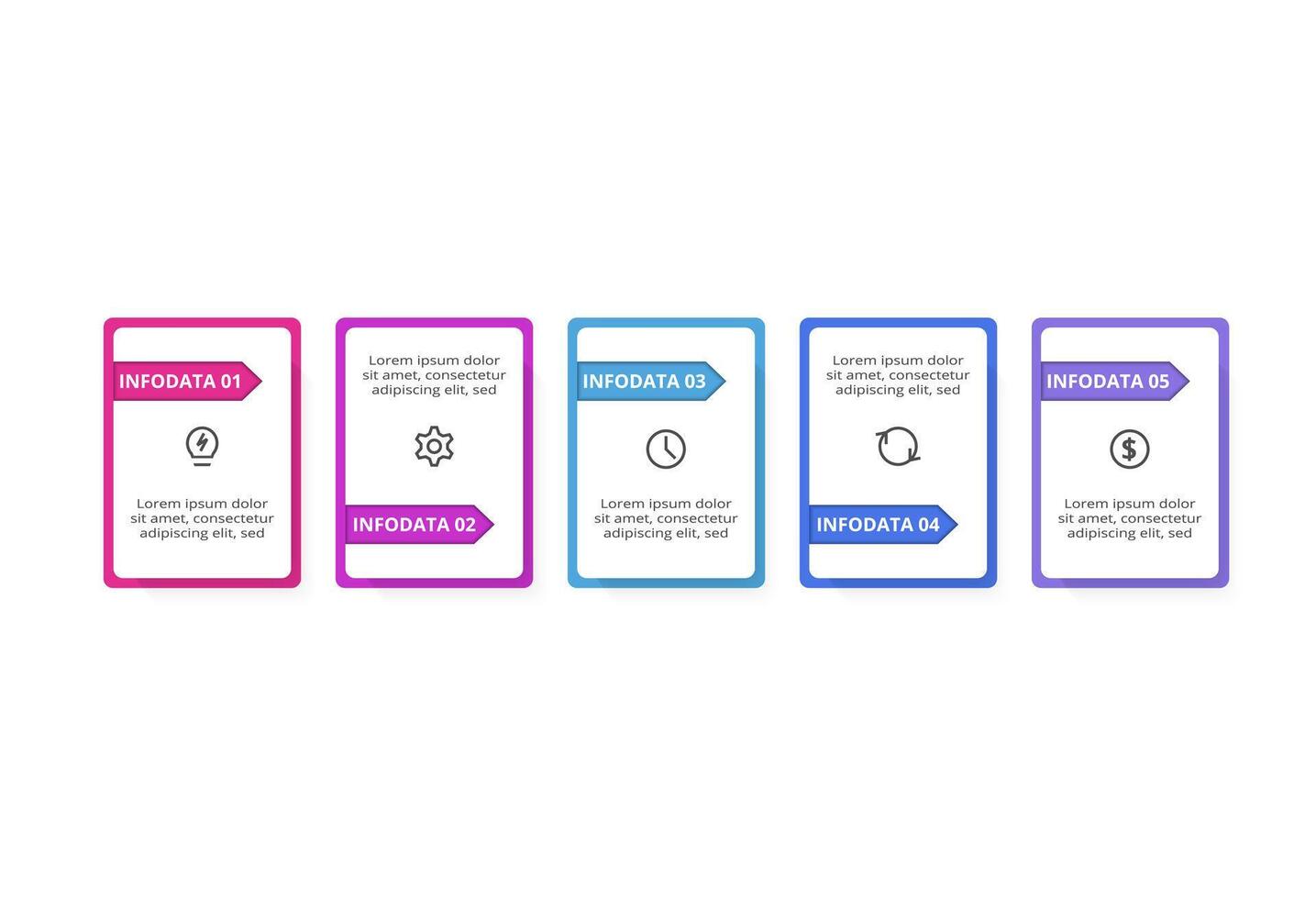 INFODATA 01

Lorem ipsum dolor sit amet, consectetur adipiscing elit, sed

Lorem ipsum dolor sit amet, consectetur adipiscing elit, sed

INFODATA 02

INFODATA 03

Lorem ipsum dolor sit amet, consectetur adipiscing elit, sed

Lorem ipsum dolor sit amet, consectetur adipiscing elit, sed

INFODATA 04

INFODATA 05

Lorem ipsum dolor sit amet, consectetur adipiscing elit, sed