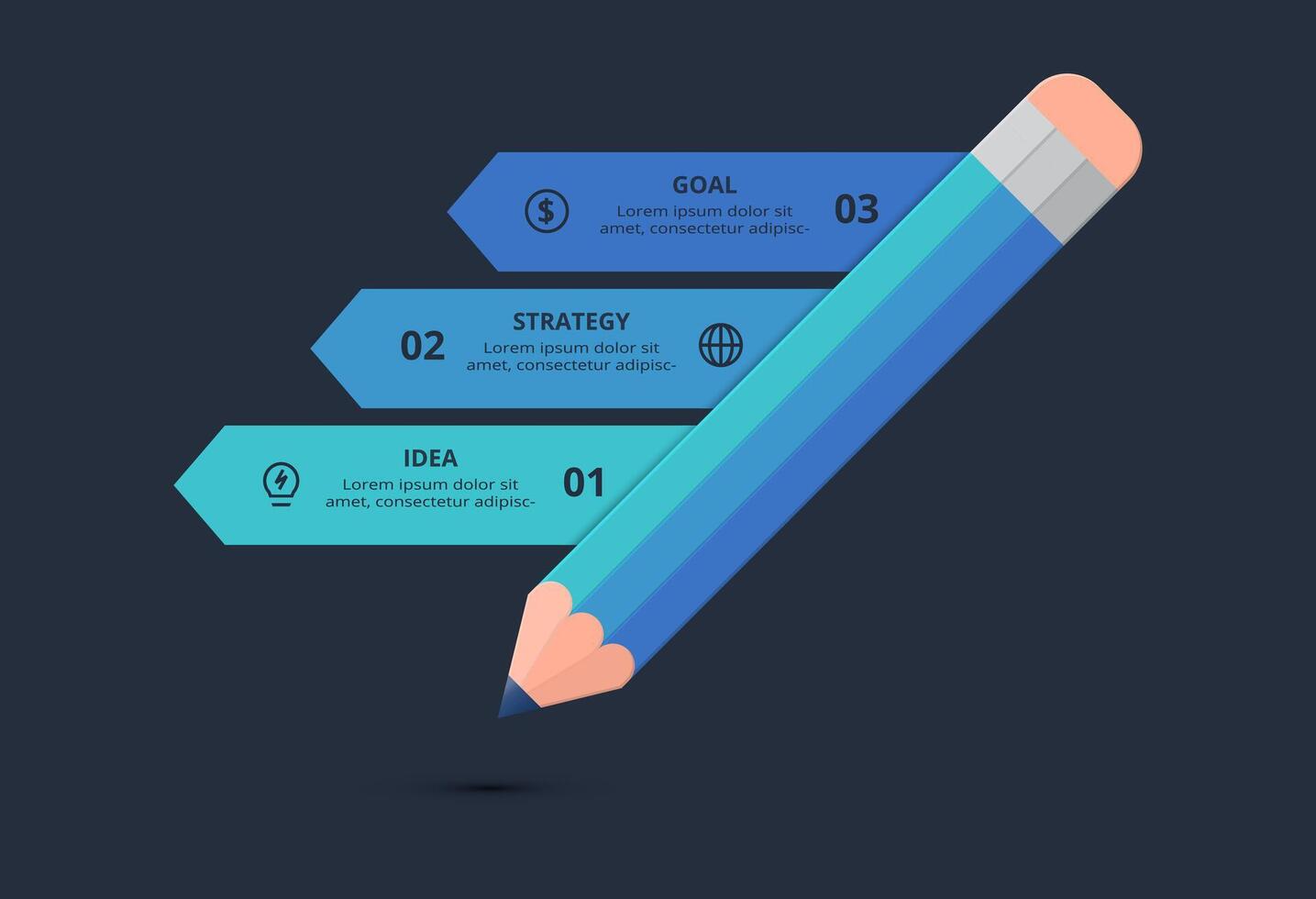 GOAL
Lorem ipsum dolor sit amet, consectetur adipisc-
03

02
STRATEGY
Lorem ipsum dolor sit amet, consectetur adipisc-

IDEA
Lorem ipsum dolor sit amet, consectetur adipisc-
01