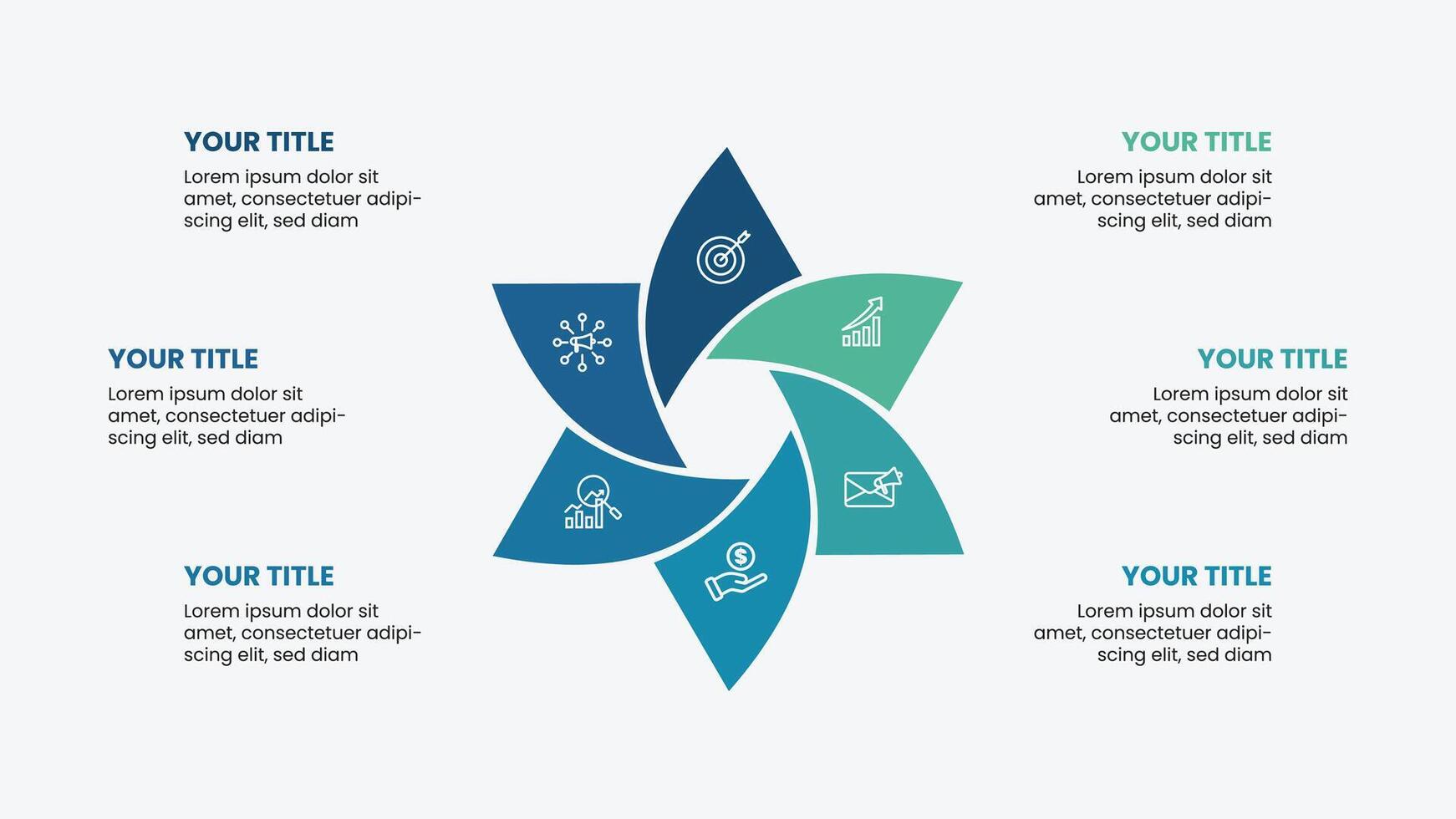 YOUR TITLE
Lorem ipsum dolor sit amet, consectetuer adipiscing elit, sed diam

YOUR TITLE
Lorem ipsum dolor sit amet, consectetuer adipiscing elit, sed diam

YOUR TITLE
Lorem ipsum dolor sit amet, consectetuer adipiscing elit, sed diam

YOUR TITLE
Lorem ipsum dolor sit amet, consectetuer adipiscing elit, sed diam

YOUR TITLE
Lorem ipsum dolor sit amet, consectetuer adipiscing elit, sed diam

YOUR TITLE
Lorem ipsum dolor sit amet, consectetuer adipiscing elit, sed diam