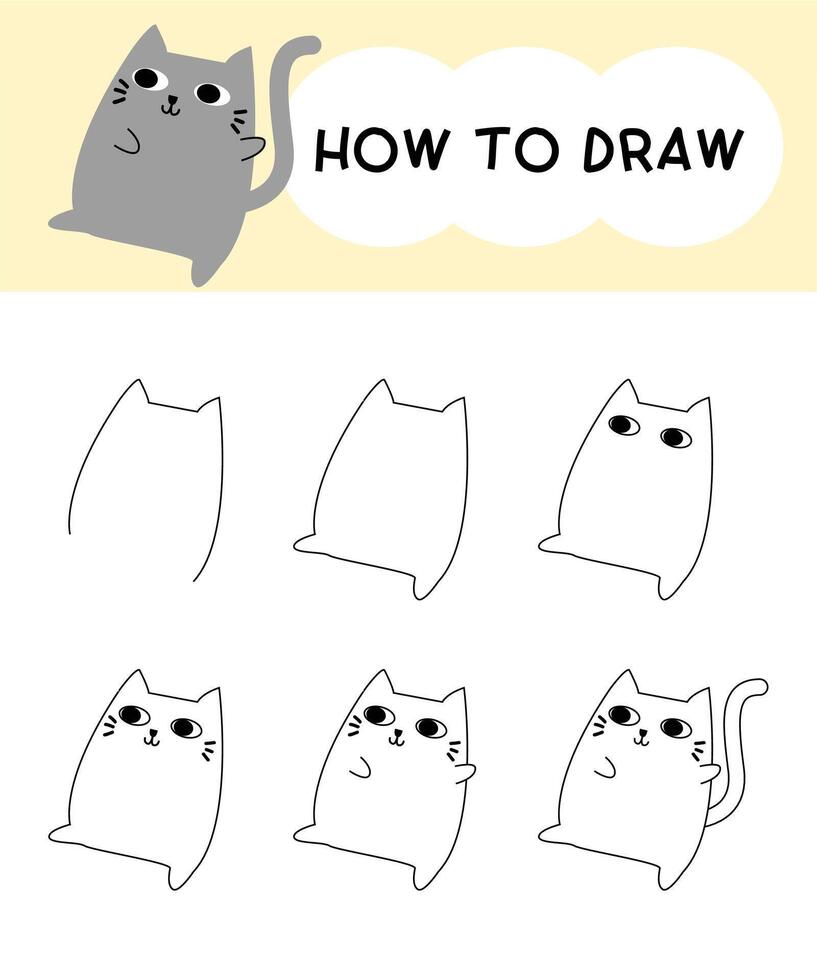 HOW TO DRAW