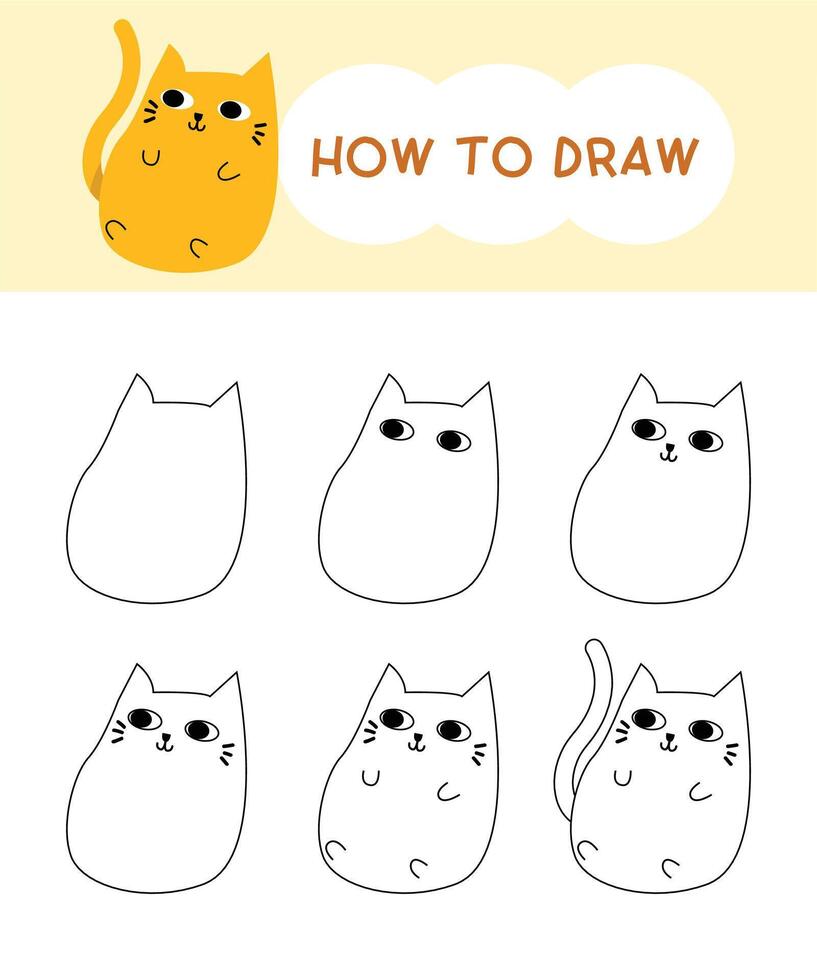 HOW TO DRAW