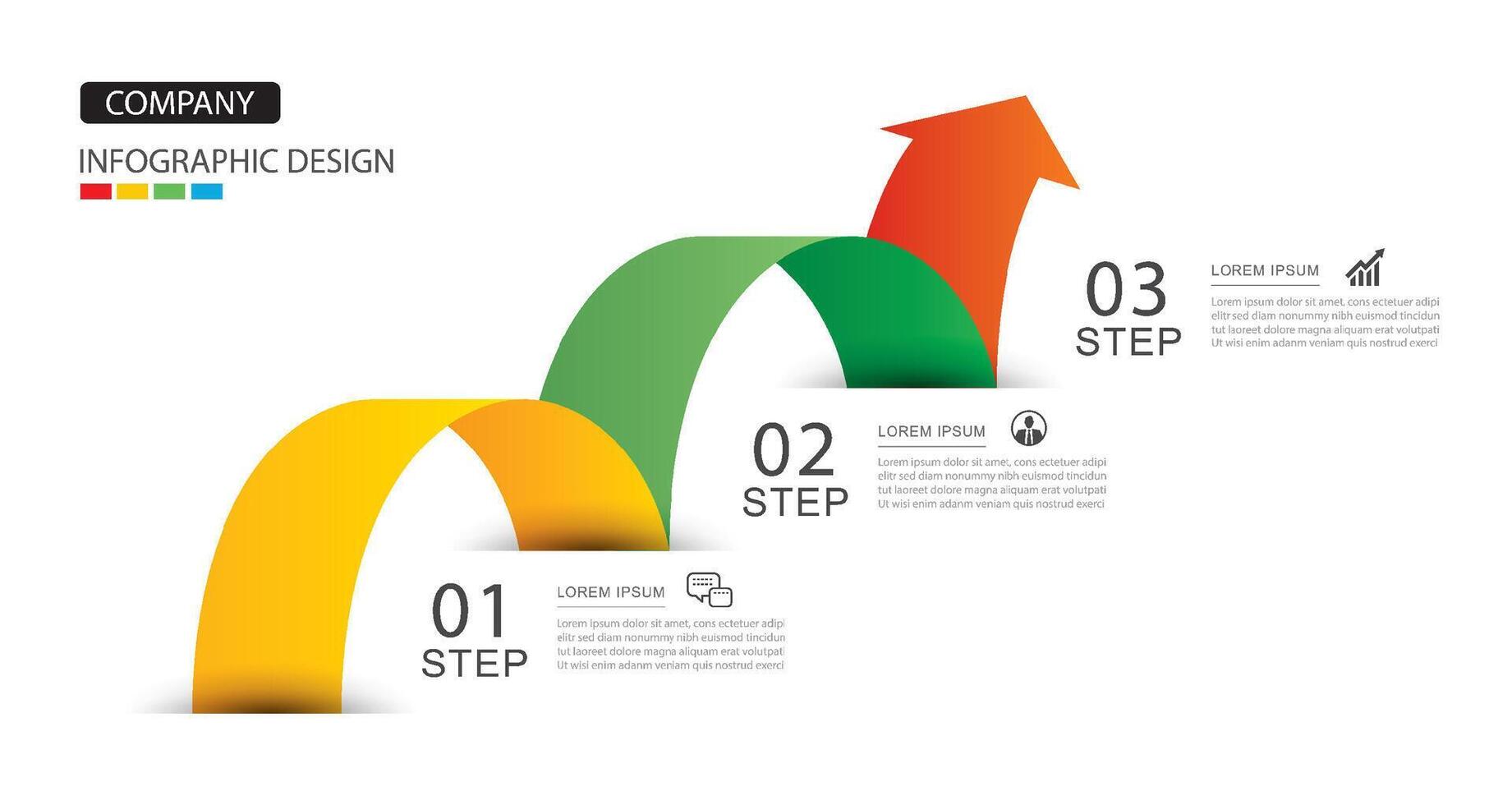 COMPANY

INFOGRAPHIC DESIGN

03
STEP

LOREM IPSUM

Lorem ipsum dolor sit amet, cons ectetuer adipi elitr sed diam nonummy nibh euismod tincidun tut laoreet dolore magna aliquam erat volutpati Ut wisi enim adanm veniam quis nostrud exerci

02
STEP

LOREM IPSUM

Lorem ipsum dolor sit amet, cons ectetuer adipi elitr sed diam nonummy nibh euismod tincidun tut laoreet dolore magna aliquam erat volutpati Ut wisi enim adanm veniam quis nostrud exerci

01
STEP

LOREM IPSUM

Lorem ipsum dolor sit amet, cons ectetuer adipi elitr sed diam nonummy nibh euismod tincidun tut laoreet dolore magna aliquam erat volutpati Ut wisi enim adanm veniam quis nostrud exerci