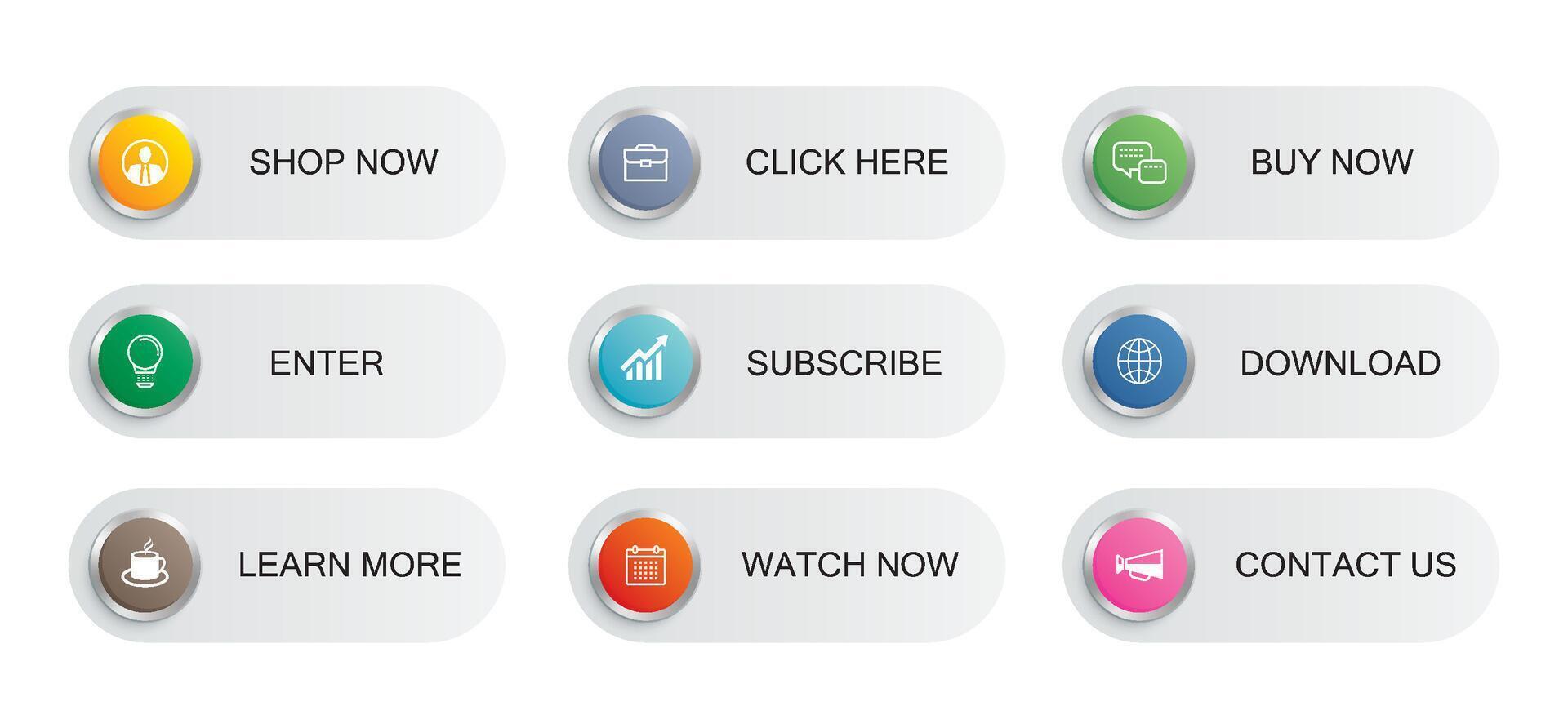 SHOP NOW
CLICK HERE
BUY NOW
ENTER
SUBSCRIBE
DOWNLOAD
LEARN MORE
WATCH NOW
CONTACT US