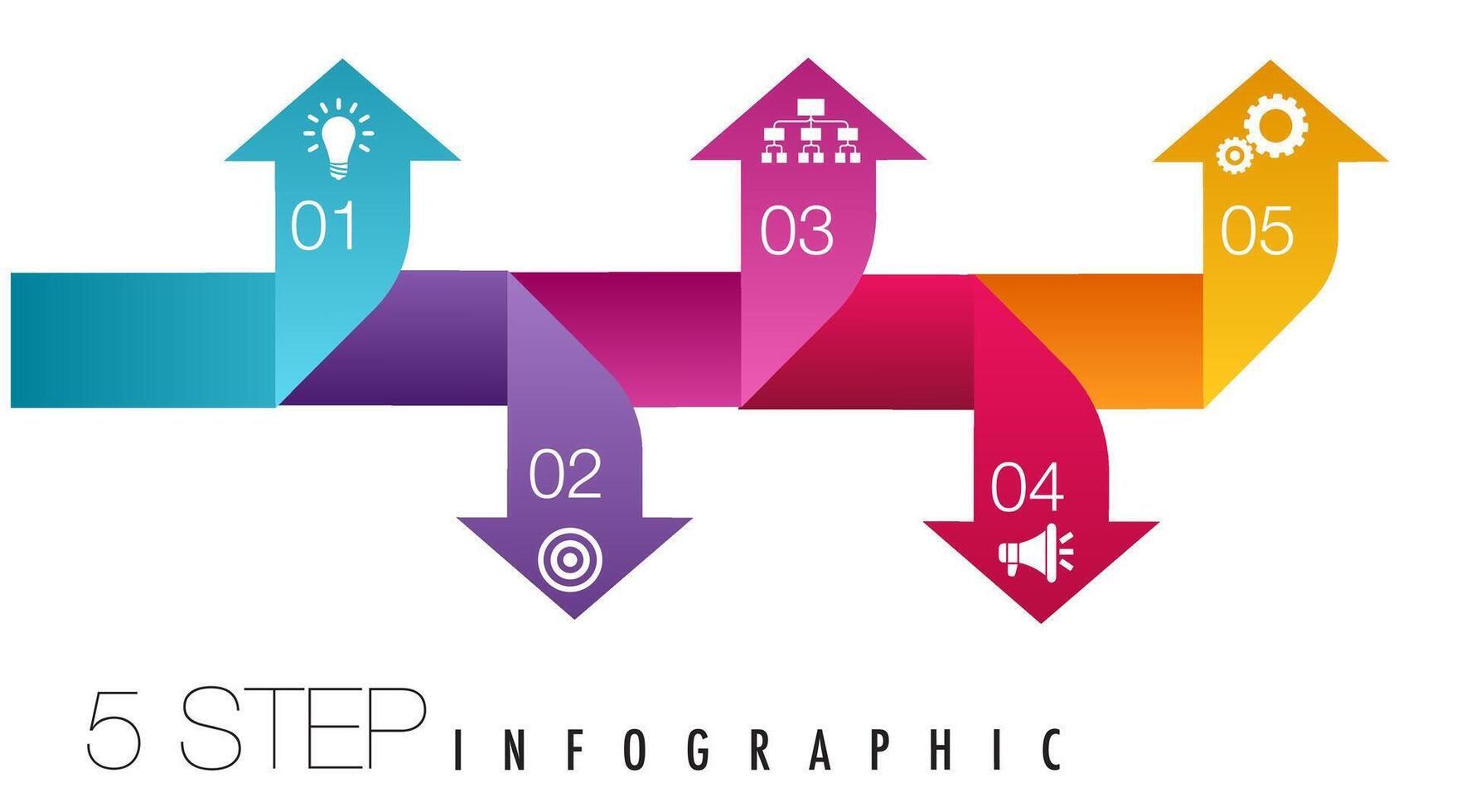 01

02

03

04

05

5 STEP INFOGRAPHIC