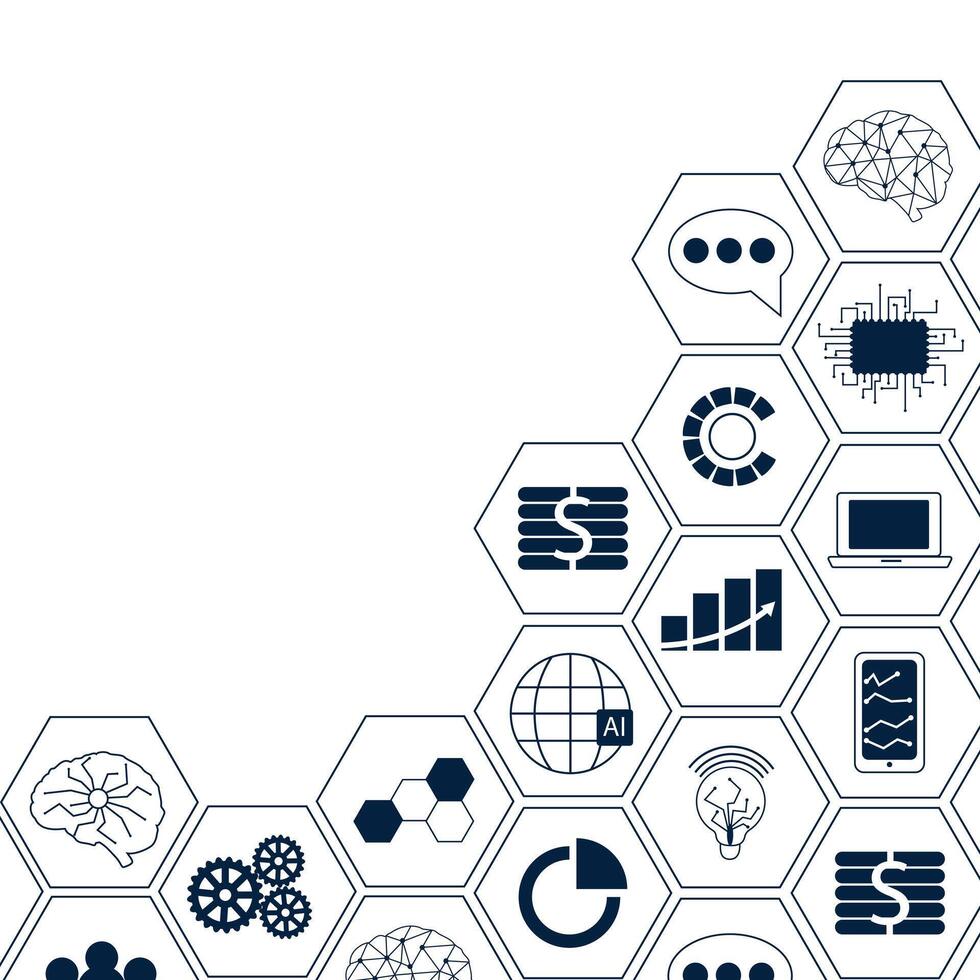 AI