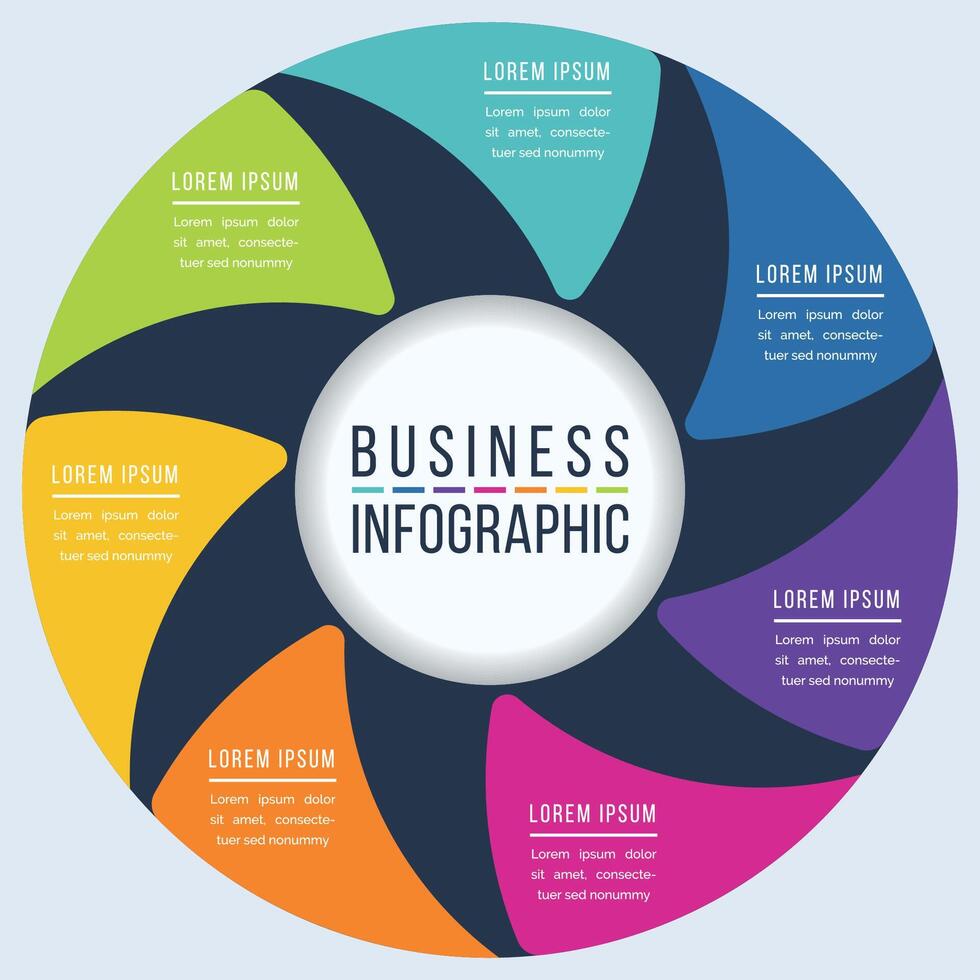 LOREM IPSUM
Lorem ipsum dolor sit amet, consectetuer sed nonummy

LOREM IPSUM
Lorem ipsum dolor sit amet, consectetuer sed nonummy

LOREM IPSUM
Lorem ipsum dolor sit amet, consectetuer sed nonummy

BUSINESS
INFOGRAPHIC

LOREM IPSUM
Lorem ipsum dolor sit amet, consectetuer sed nonummy

LOREM IPSUM
Lorem ipsum dolor sit amet, consectetuer sed nonummy

LOREM IPSUM
Lorem ipsum dolor sit amet, consectetuer sed nonummy

LOREM IPSUM
Lorem ipsum dolor sit amet, consectetuer sed nonummy