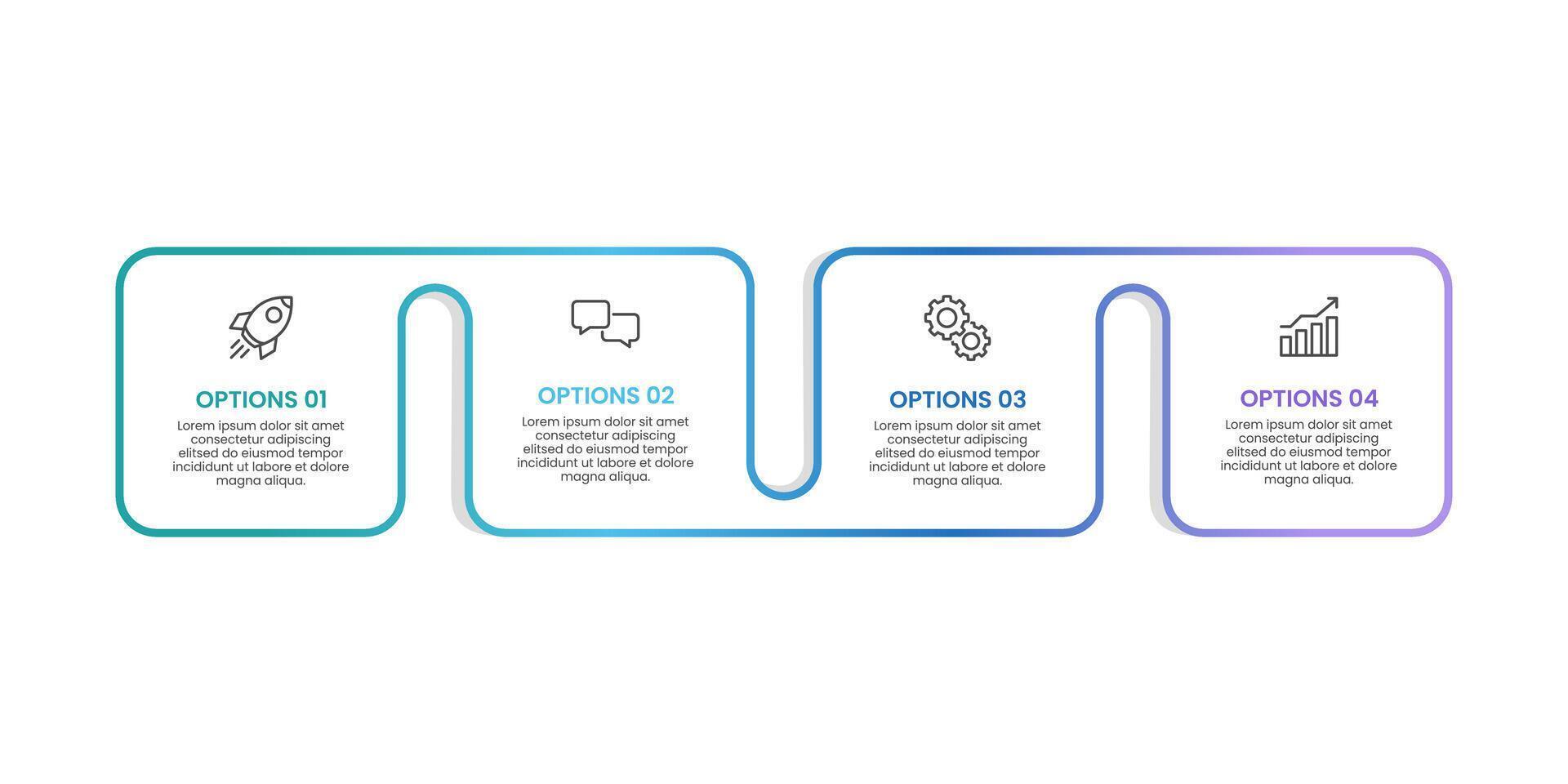 OPTIONS 01
Lorem ipsum dolor sit amet consectetur adipiscing elitsed do eiusmod tempor incididunt ut labore et dolore magna aliqua.

OPTIONS 02
Lorem ipsum dolor sit amet consectetur adipiscing elitsed do eiusmod tempor incididunt ut labore et dolore magna aliqua.

OPTIONS 03
Lorem ipsum dolor sit amet consectetur adipiscing elitsed do eiusmod tempor incididunt ut labore et dolore magna aliqua.

OPTIONS 04
Lorem ipsum dolor sit amet consectetur adipiscing elitsed do eiusmod tempor incididunt ut labore et dolore magna aliqua.