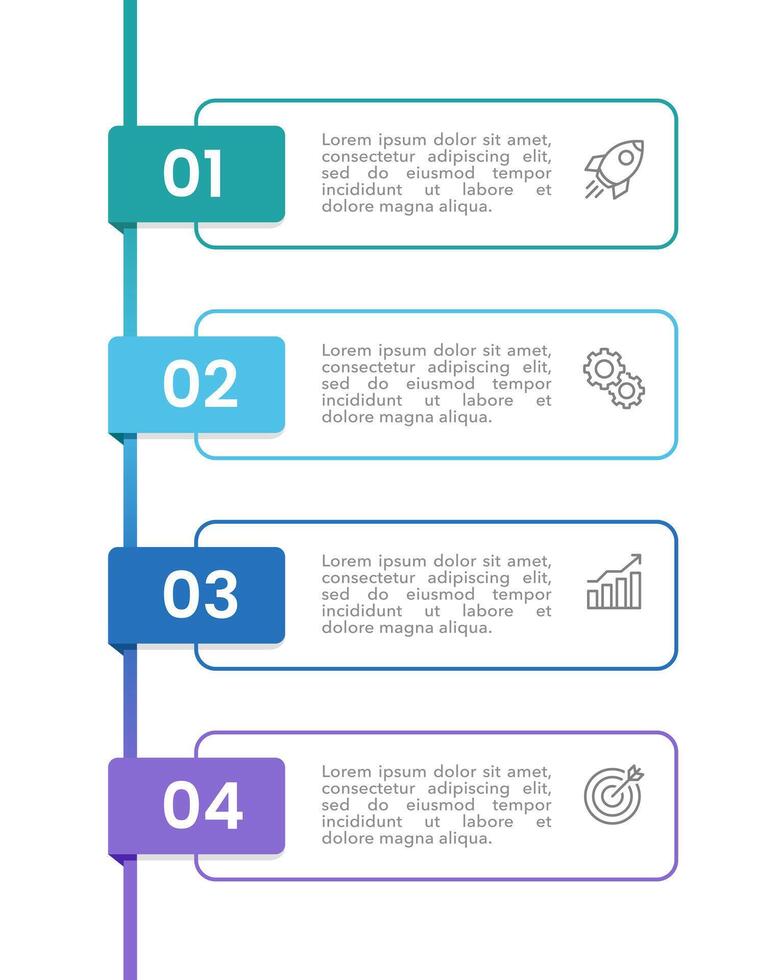 01

Lorem ipsum dolor sit amet, consectetur adipiscing elit, sed do eiusmod tempor incididunt ut labore et dolore magna aliqua.

02

Lorem ipsum dolor sit amet, consectetur adipiscing elit, sed do eiusmod tempor incididunt ut labore et dolore magna aliqua.

03

Lorem ipsum dolor sit amet, consectetur adipiscing elit, sed do eiusmod tempor incididunt ut labore et dolore magna aliqua.

04

Lorem ipsum dolor sit amet, consectetur adipiscing elit, sed do eiusmod tempor incididunt ut labore et dolore magna aliqua.