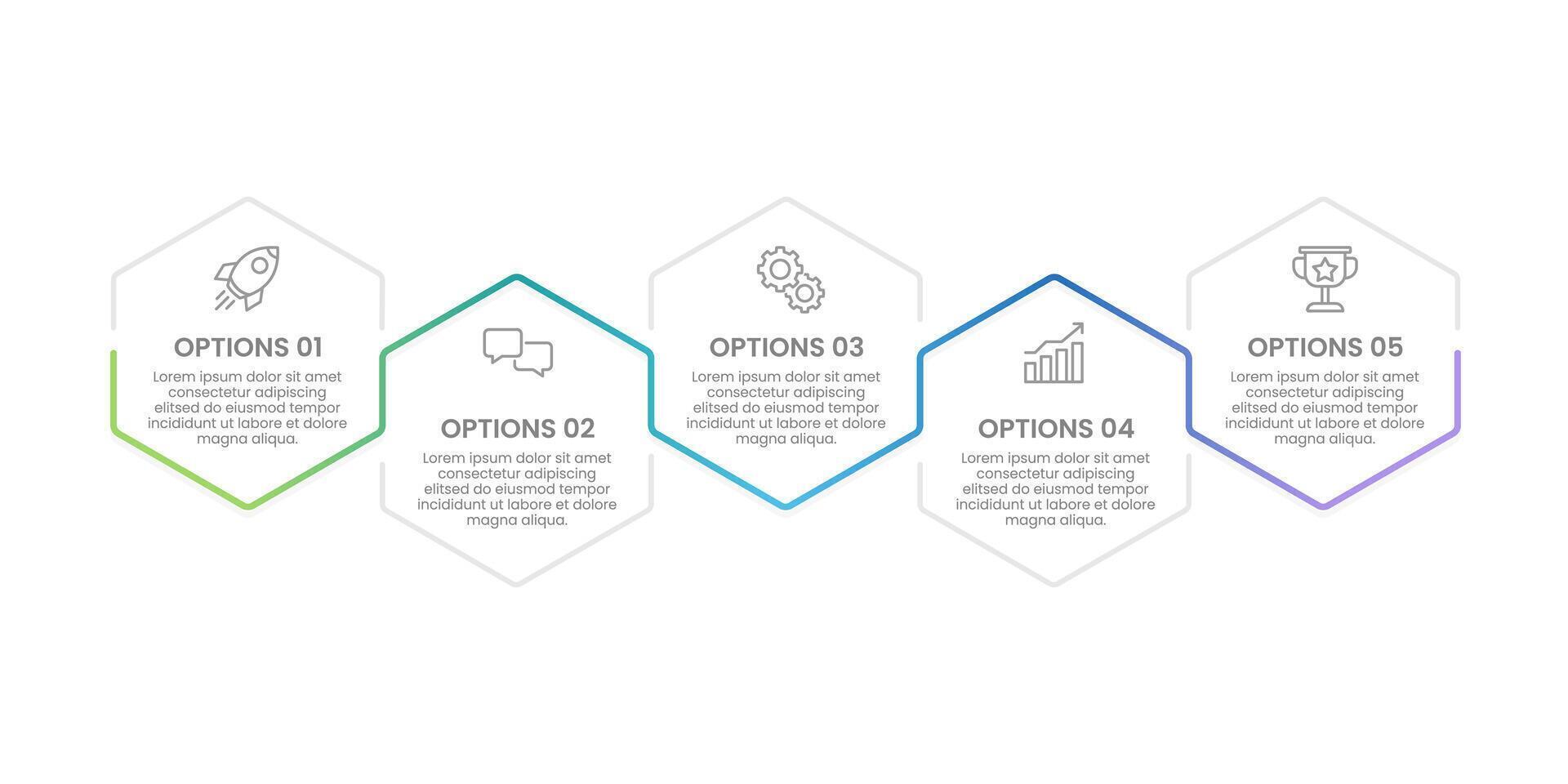 OPTIONS 01
Lorem ipsum dolor sit amet consectetur adipiscing elitsed do eiusmod tempor incididunt ut labore et dolore magna aliqua.

OPTIONS 02
Lorem ipsum dolor sit amet consectetur adipiscing elitsed do eiusmod tempor incididunt ut labore et dolore magna aliqua.

OPTIONS 03
Lorem ipsum dolor sit amet consectetur adipiscing elitsed do eiusmod tempor incididunt ut labore et dolore magna aliqua.

OPTIONS 04
Lorem ipsum dolor sit amet consectetur adipiscing elitsed do eiusmod tempor incididunt ut labore et dolore magna aliqua.

OPTIONS 05
Lorem ipsum dolor sit amet consectetur adipiscing elitsed do eiusmod tempor incididunt ut labore et dolore magna aliqua.