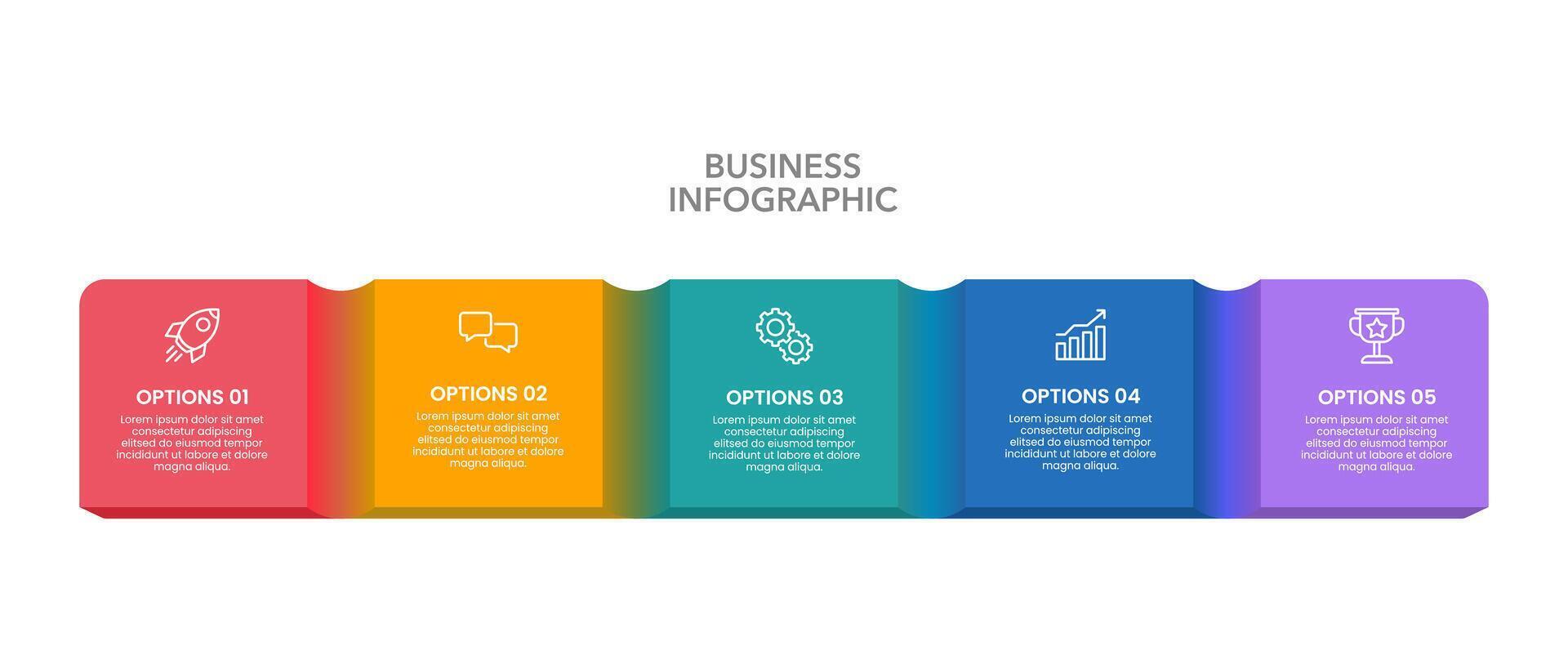 BUSINESS
INFOGRAPHIC

OPTIONS 01

Lorem ipsum dolor sit amet consectetur adipiscing elitsed do eiusmod tempor incididunt ut labore et dolore magna aliqua.

OPTIONS 02

Lorem ipsum dolor sit amet consectetur adipiscing elitsed do eiusmod tempor incididunt ut labore et dolore magna aliqua.

OPTIONS 03

Lorem ipsum dolor sit amet consectetur adipiscing elitsed do eiusmod tempor incididunt ut labore et dolore magna aliqua.

OPTIONS 04

Lorem ipsum dolor sit amet consectetur adipiscing elitsed do eiusmod tempor incididunt ut labore et dolore magna aliqua.

OPTIONS 05

Lorem ipsum dolor sit amet consectetur adipiscing elitsed do eiusmod tempor incididunt ut labore et dolore magna aliqua.