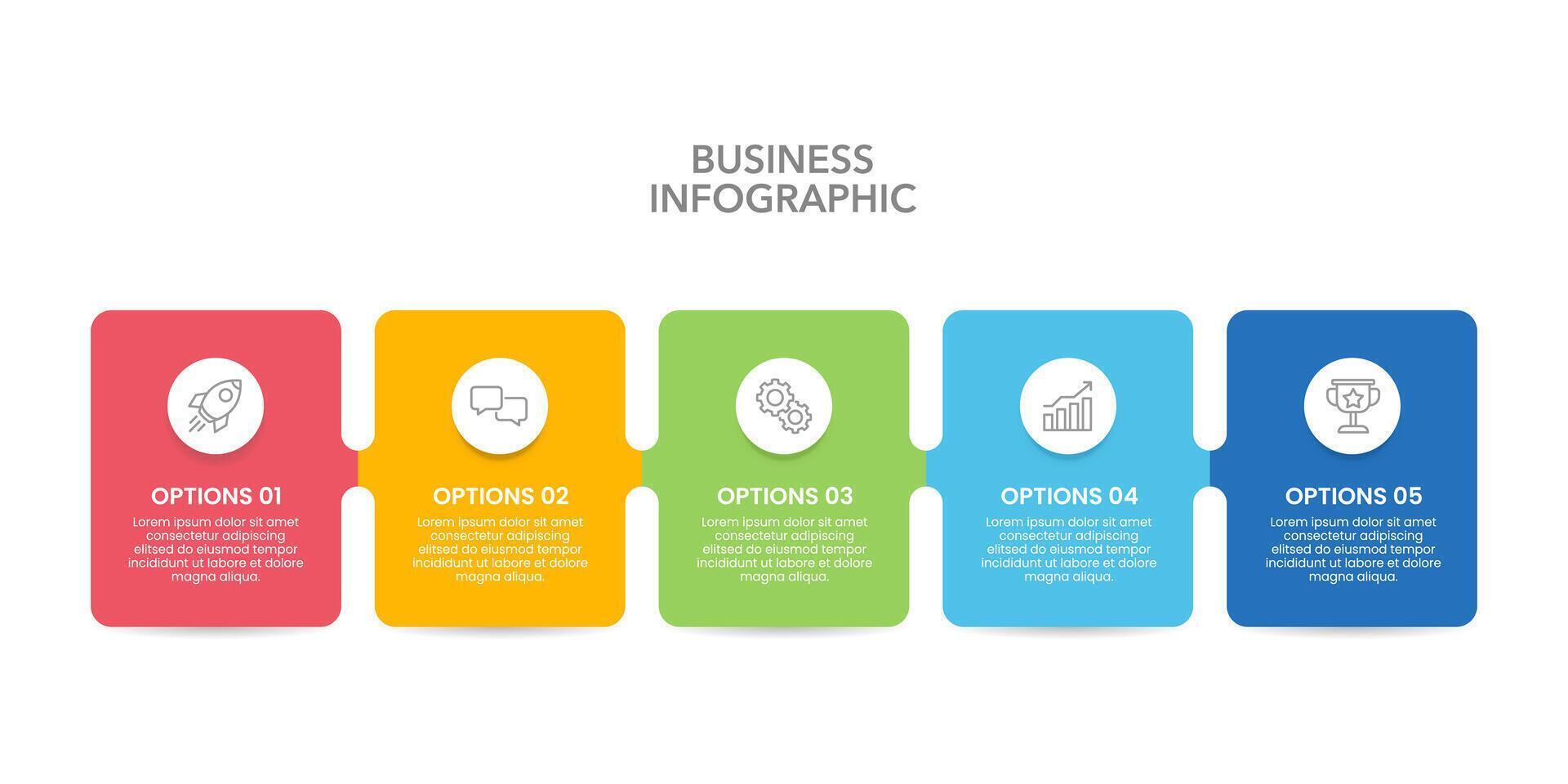 BUSINESS INFOGRAPHIC

OPTIONS 01
Lorem ipsum dolor sit amet consectetur adipiscing elitsed do eiusmod tempor incididunt ut labore et dolore magna aliqua.

OPTIONS 02
Lorem ipsum dolor sit amet consectetur adipiscing elitsed do eiusmod tempor incididunt ut labore et dolore magna aliqua.

OPTIONS 03
Lorem ipsum dolor sit amet consectetur adipiscing elitsed do eiusmod tempor incididunt ut labore et dolore magna aliqua.

OPTIONS 04
Lorem ipsum dolor sit amet consectetur adipiscing elitsed do eiusmod tempor incididunt ut labore et dolore magna aliqua.

OPTIONS 05
Lorem ipsum dolor sit amet consectetur adipiscing elitsed do eiusmod tempor incididunt ut labore et dolore magna aliqua.