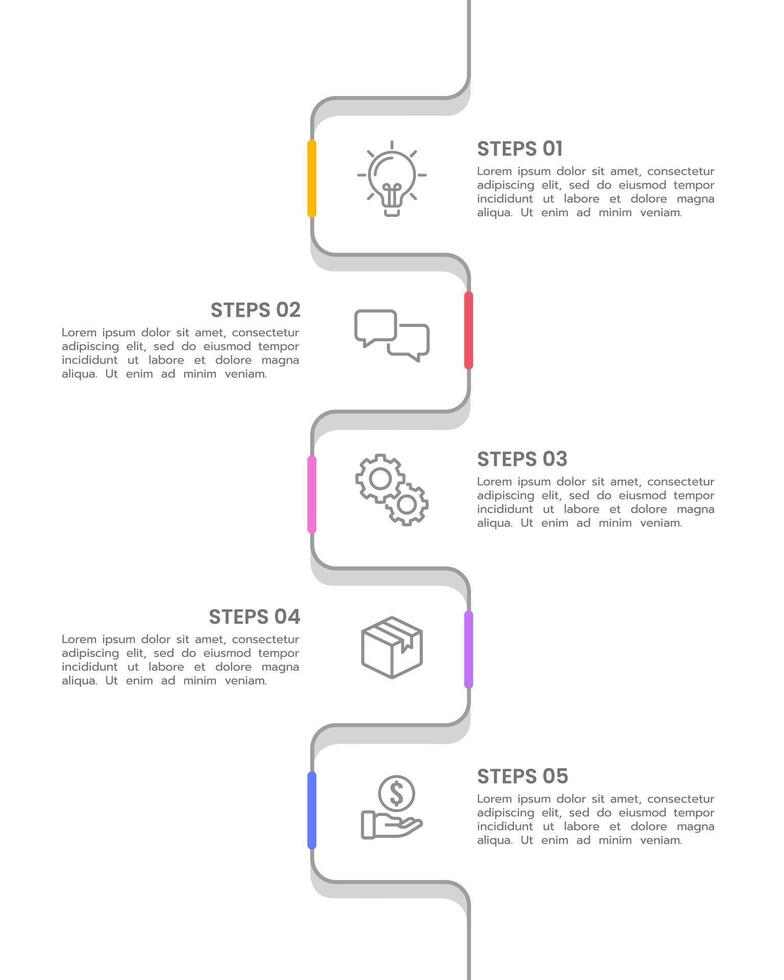 STEPS 01
Lorem ipsum dolor sit amet, consectetur adipiscing elit, sed do eiusmod tempor incididunt ut labore et dolore magna aliqua. Ut enim ad minim veniam.

STEPS 02
Lorem ipsum dolor sit amet, consectetur adipiscing elit, sed do eiusmod tempor incididunt ut labore et dolore magna aliqua. Ut enim ad minim veniam.

STEPS 03
Lorem ipsum dolor sit amet, consectetur adipiscing elit, sed do eiusmod tempor incididunt ut labore et dolore magna aliqua. Ut enim ad minim veniam.

STEPS 04
Lorem ipsum dolor sit amet, consectetur adipiscing elit, sed do eiusmod tempor incididunt ut labore et dolore magna aliqua. Ut enim ad minim veniam.

STEPS 05
Lorem ipsum dolor sit amet, consectetur adipiscing elit, sed do eiusmod tempor incididunt ut labore et dolore magna aliqua. Ut enim ad minim veniam.