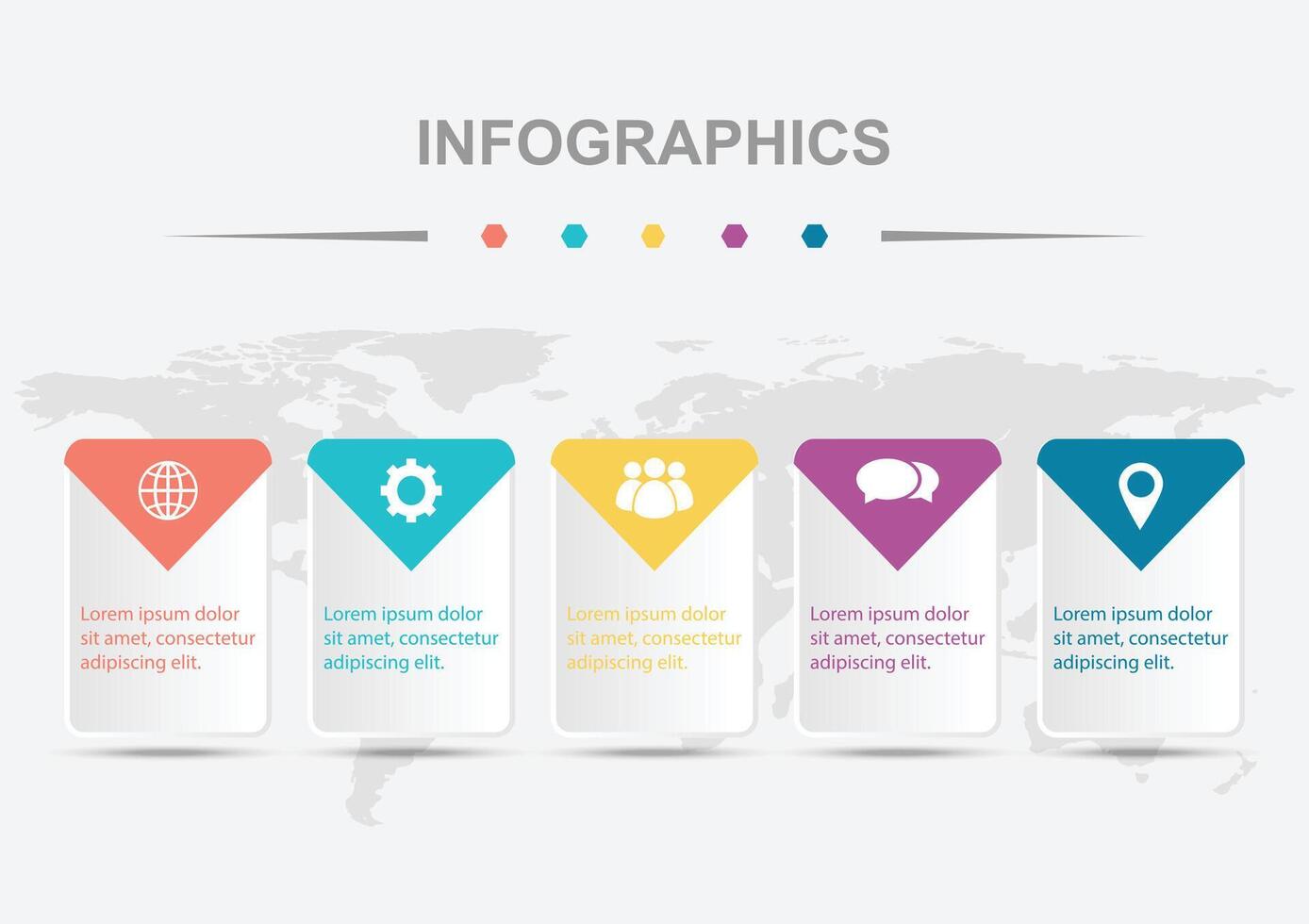 INFOGRAPHICS

Lorem ipsum dolor sit amet, consectetur adipiscing elit.

Lorem ipsum dolor sit amet, consectetur adipiscing elit.

Lorem ipsum dolor sit amet, consectetur adipiscing elit.

Lorem ipsum dolor sit amet, consectetur adipiscing elit.

Lorem ipsum dolor sit amet, consectetur adipiscing elit.