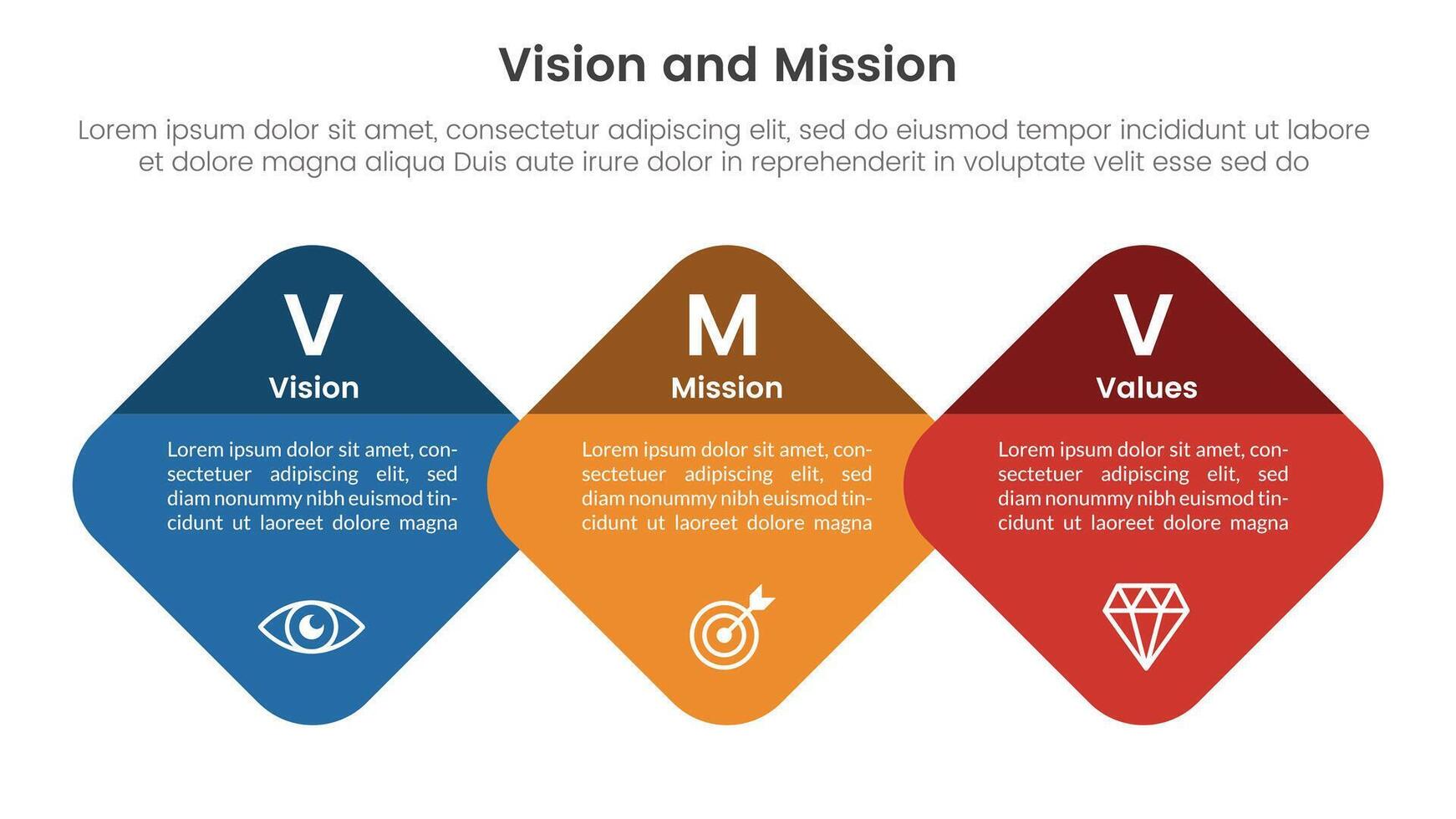 Vision and Mission

Lorem ipsum dolor sit amet, consectetur adipiscing elit, sed do eiusmod tempor incididunt ut labore et dolore magna aliqua Duis aute irure dolor in reprehenderit in voluptate velit esse sed do

V
Vision

Lorem ipsum dolor sit amet, consectetuer adipiscing elit, sed diam nonummy nibh euismod tincidunt ut laoreet dolore magna

M
Mission

Lorem ipsum dolor sit amet, consectetuer adipiscing elit, sed diam nonummy nibh euismod tincidunt ut laoreet dolore magna

V
Values

Lorem ipsum dolor sit amet, consectetuer adipiscing elit, sed diam nonummy nibh euismod tincidunt ut laoreet dolore magna