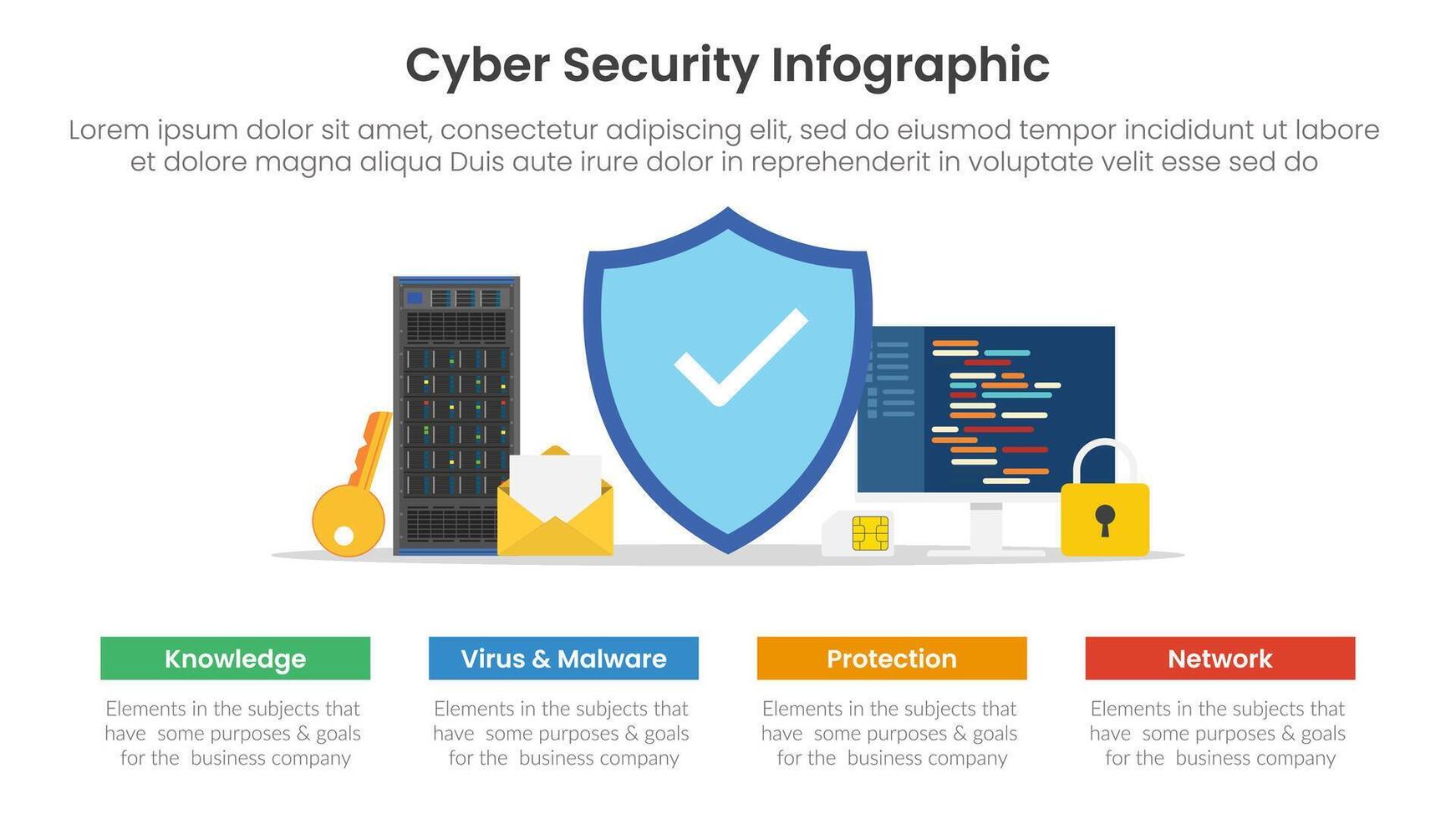 Cyber Security Infographic

Lorem ipsum dolor sit amet, consectetur adipiscing elit, sed do eiusmod tempor incididunt ut labore et dolore magna aliqua Duis aute irure dolor in reprehenderit in voluptate velit esse sed do

Knowledge

Elements in the subjects that have some purposes & goals for the business company

Virus & Malware

Elements in the subjects that have some purposes & goals for the business company

Protection

Elements in the subjects that have some purposes & goals for the business company

Network

Elements in the subjects that have some purposes & goals for the business company