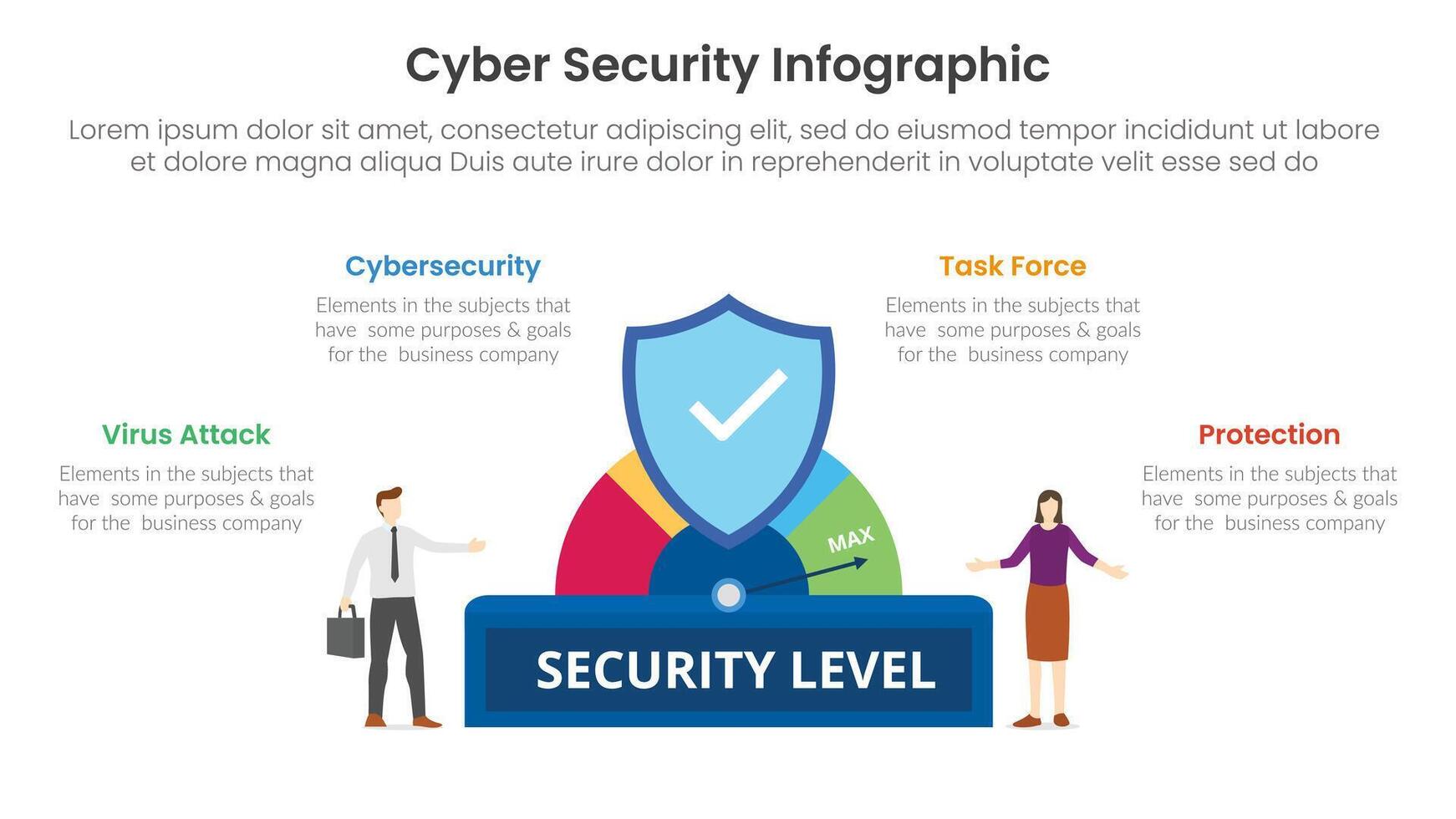 Cyber Security Infographic

Lorem ipsum dolor sit amet, consectetur adipiscing elit, sed do eiusmod tempor incididunt ut labore et dolore magna aliqua Duis aute irure dolor in reprehenderit in voluptate velit esse sed do

Cybersecurity

Elements in the subjects that have some purposes & goals for the business company

Task Force

Elements in the subjects that have some purposes & goals for the business company

Virus Attack

Elements in the subjects that have some purposes & goals for the business company

Protection

Elements in the subjects that have some purposes & goals for the business company

MAX

SECURITY LEVEL