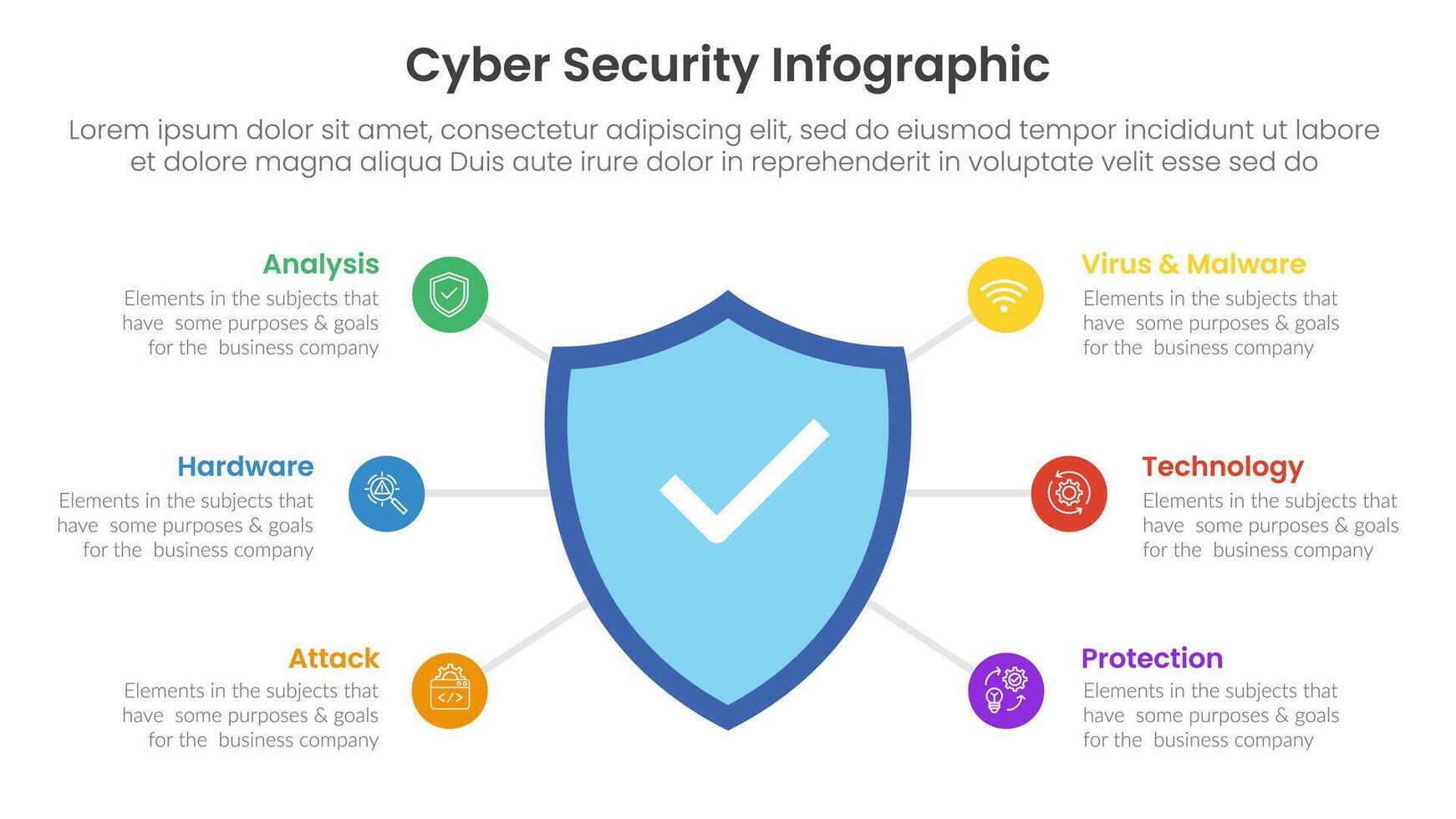 Cyber Security Infographic

Lorem ipsum dolor sit amet, consectetur adipiscing elit, sed do eiusmod tempor incididunt ut labore et dolore magna aliqua Duis aute irure dolor in reprehenderit in voluptate velit esse sed do

Analysis
Elements in the subjects that have some purposes & goals for the business company

Hardware
Elements in the subjects that have some purposes & goals for the business company

Attack
Elements in the subjects that have some purposes & goals for the business company

Virus & Malware
Elements in the subjects that have some purposes & goals for the business company

Technology
Elements in the subjects that have some purposes & goals for the business company

Protection
Elements in the subjects that have some purposes & goals for the business company