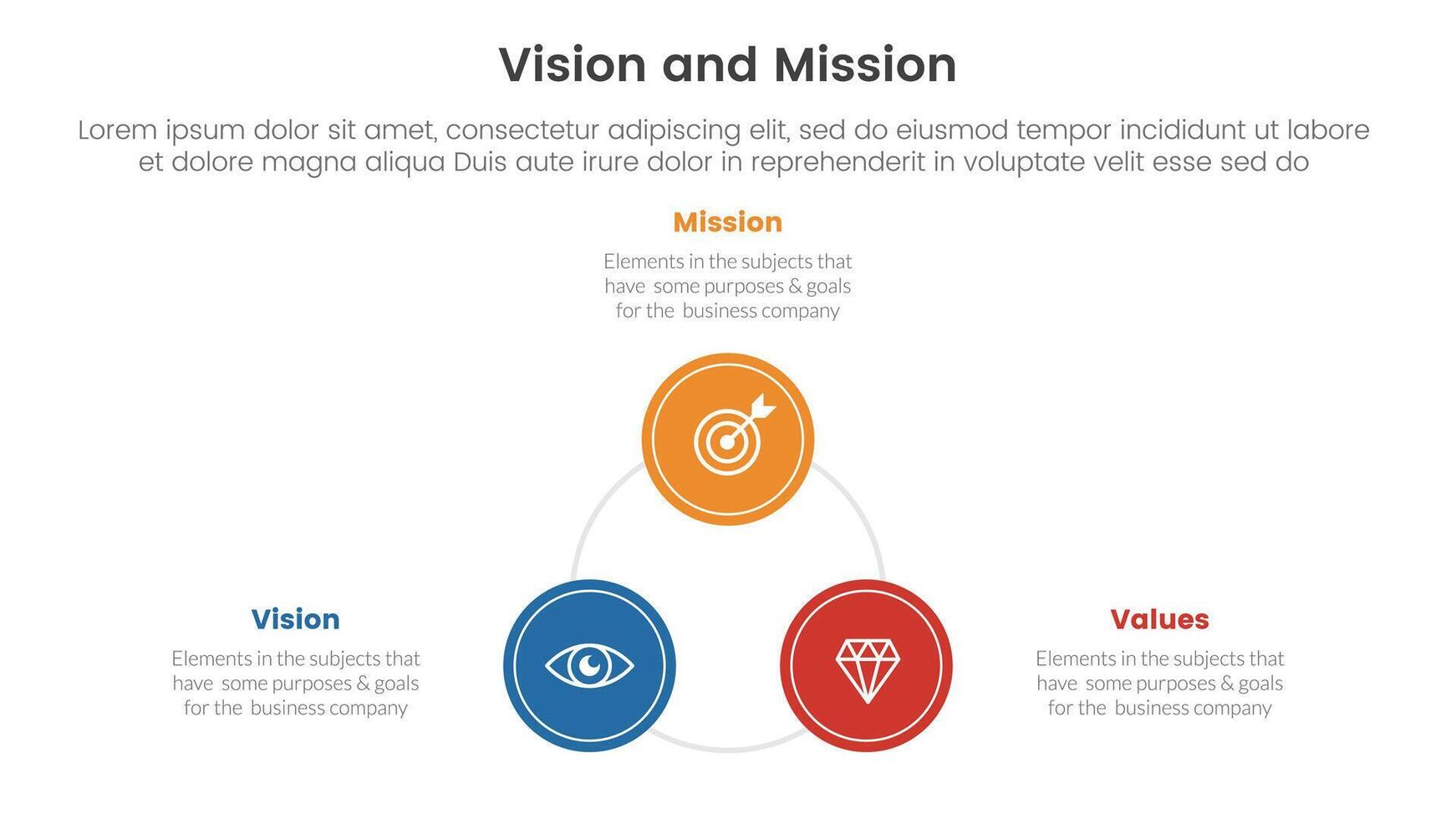 Vision and Mission

Lorem ipsum dolor sit amet, consectetur adipiscing elit, sed do eiusmod tempor incididunt ut labore et dolore magna aliqua Duis aute irure dolor in reprehenderit in voluptate velit esse sed do

Mission

Elements in the subjects that have some purposes & goals for the business company

Vision

Elements in the subjects that have some purposes & goals for the business company

Values

Elements in the subjects that have some purposes & goals for the business company