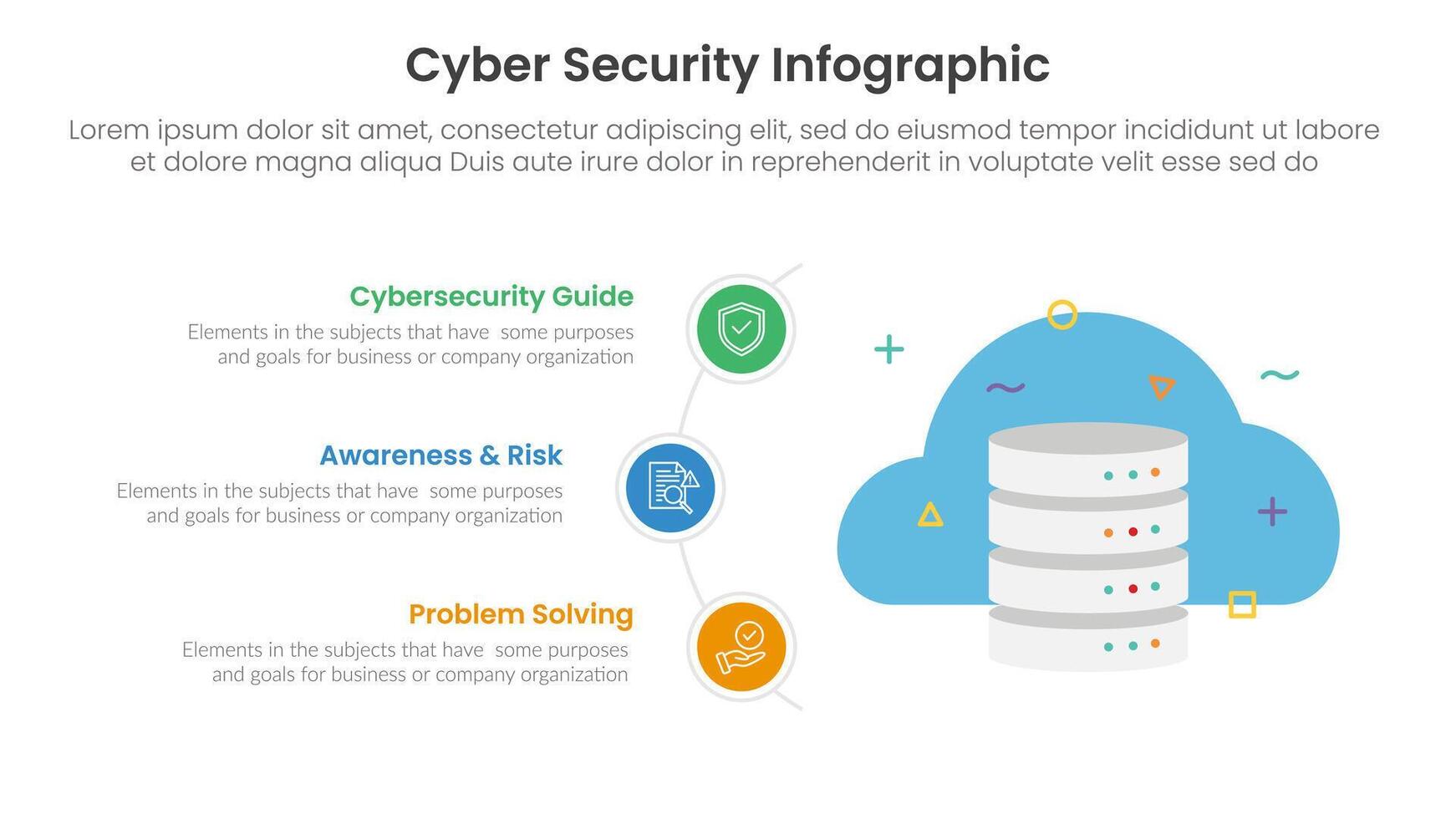 Cyber Security Infographic

Lorem ipsum dolor sit amet, consectetur adipiscing elit, sed do eiusmod tempor incididunt ut labore et dolore magna aliqua Duis aute irure dolor in reprehenderit in voluptate velit esse sed do

Cybersecurity Guide

Elements in the subjects that have some purposes and goals for business or company organization

Awareness & Risk

Elements in the subjects that have some purposes and goals for business or company organization

Problem Solving

Elements in the subjects that have some purposes and goals for business or company organization