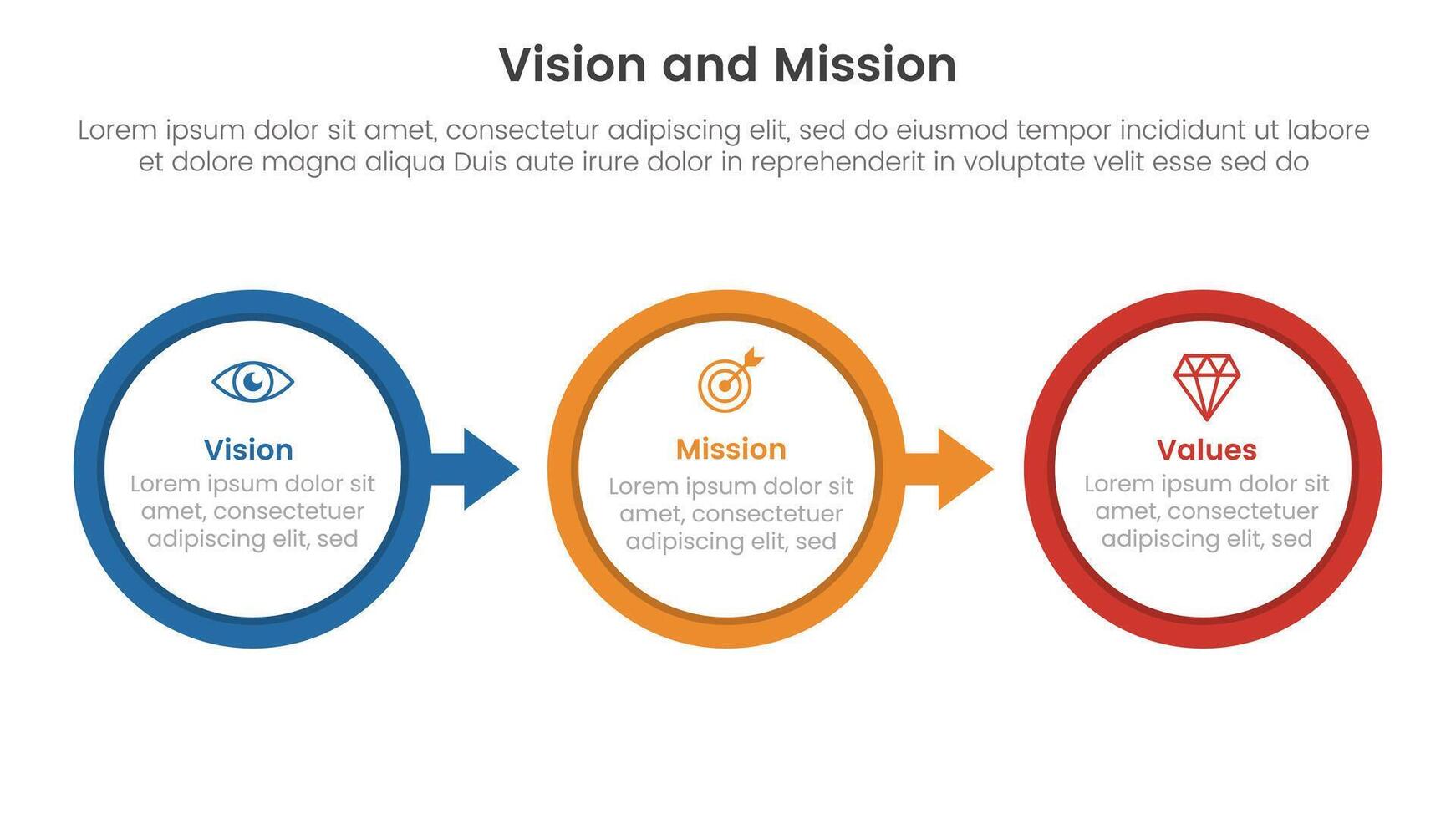 Vision and Mission

Lorem ipsum dolor sit amet, consectetur adipiscing elit, sed do eiusmod tempor incididunt ut labore et dolore magna aliqua Duis aute irure dolor in reprehenderit in voluptate velit esse sed do

Vision
Lorem ipsum dolor sit amet, consectetuer adipiscing elit, sed

Mission
Lorem ipsum dolor sit amet, consectetuer adipiscing elit, sed

Values
Lorem ipsum dolor sit amet, consectetuer adipiscing elit, sed