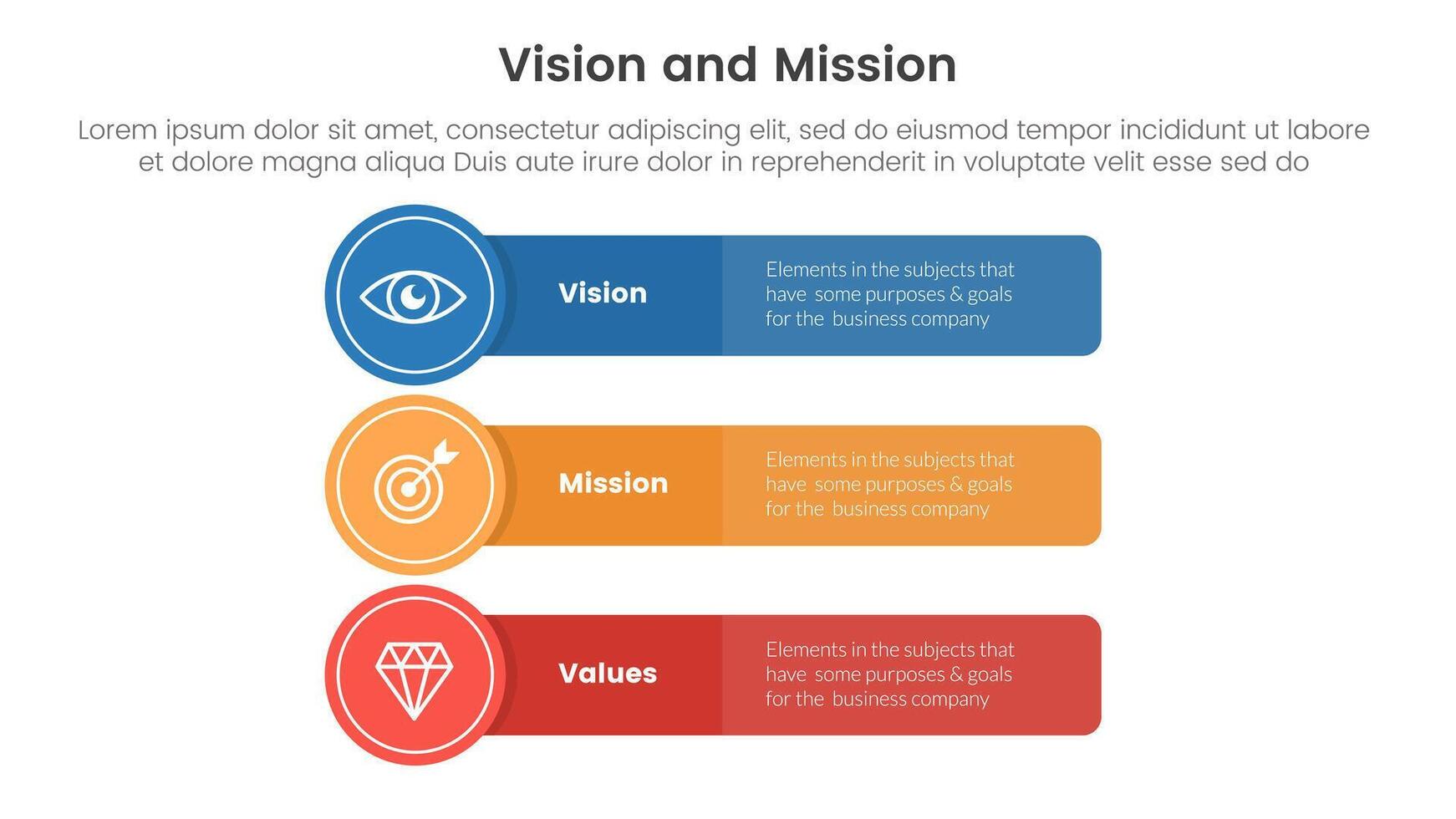 Vision and Mission

Lorem ipsum dolor sit amet, consectetur adipiscing elit, sed do eiusmod tempor incididunt ut labore et dolore magna aliqua Duis aute irure dolor in reprehenderit in voluptate velit esse sed do

Vision

Elements in the subjects that have some purposes & goals for the business company

Mission

Elements in the subjects that have some purposes & goals for the business company

Values

Elements in the subjects that have some purposes & goals for the business company