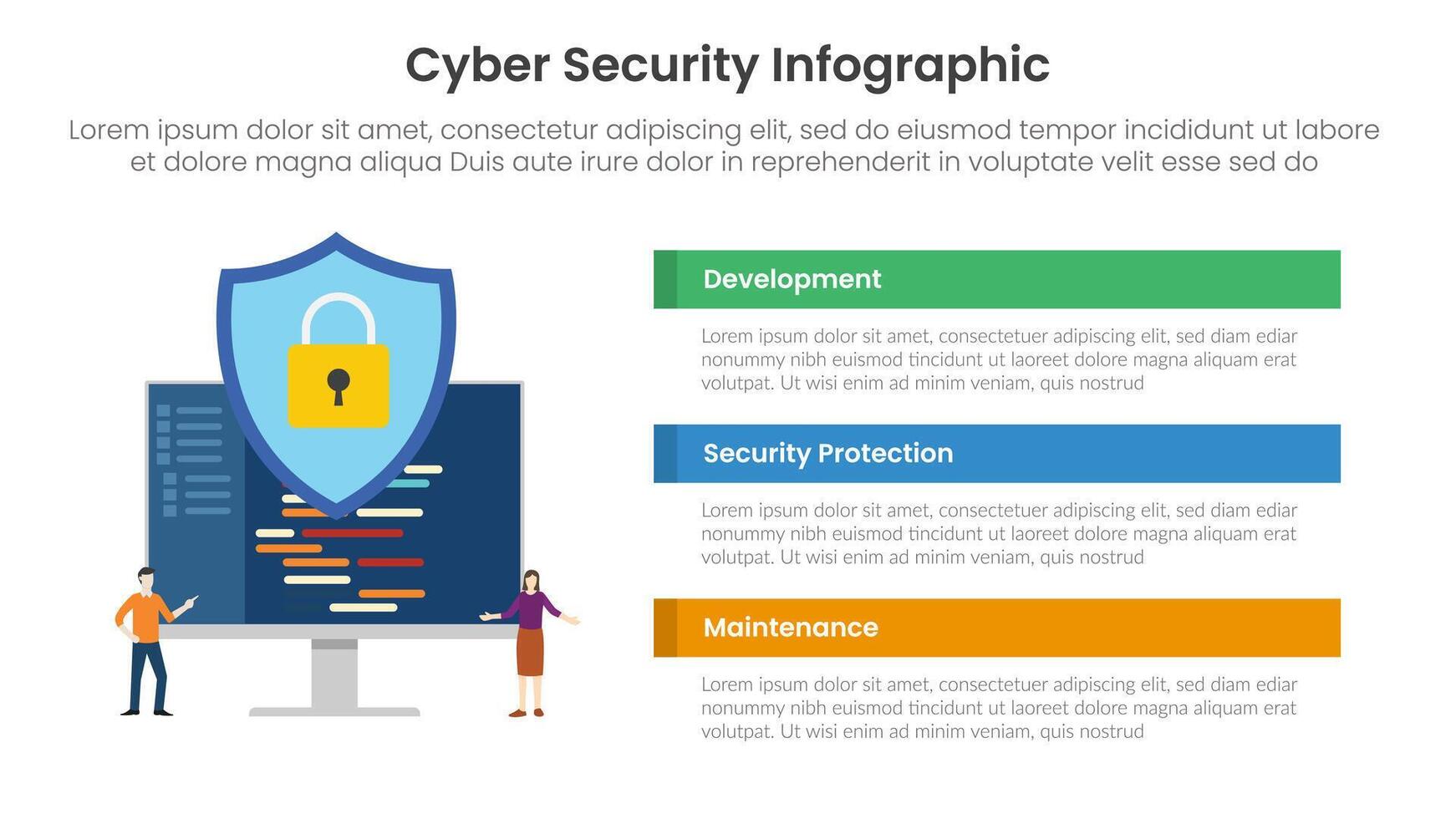 Cyber Security Infographic

Lorem ipsum dolor sit amet, consectetur adipiscing elit, sed do eiusmod tempor incididunt ut labore et dolore magna aliqua Duis aute irure dolor in reprehenderit in voluptate velit esse sed do

Development

Lorem ipsum dolor sit amet, consectetuer adipiscing elit, sed diam ediar nonummy nibh euismod tincidunt ut laoreet dolore magna aliquam erat volutpat. Ut wisi enim ad minim veniam, quis nostrud

Security Protection

Lorem ipsum dolor sit amet, consectetuer adipiscing elit, sed diam ediar nonummy nibh euismod tincidunt ut laoreet dolore magna aliquam erat volutpat. Ut wisi enim ad minim veniam, quis nostrud

Maintenance

Lorem ipsum dolor sit amet, consectetuer adipiscing elit, sed diam ediar nonummy nibh euismod tincidunt ut laoreet dolore magna aliquam erat volutpat. Ut wisi enim ad minim veniam, quis nostrud