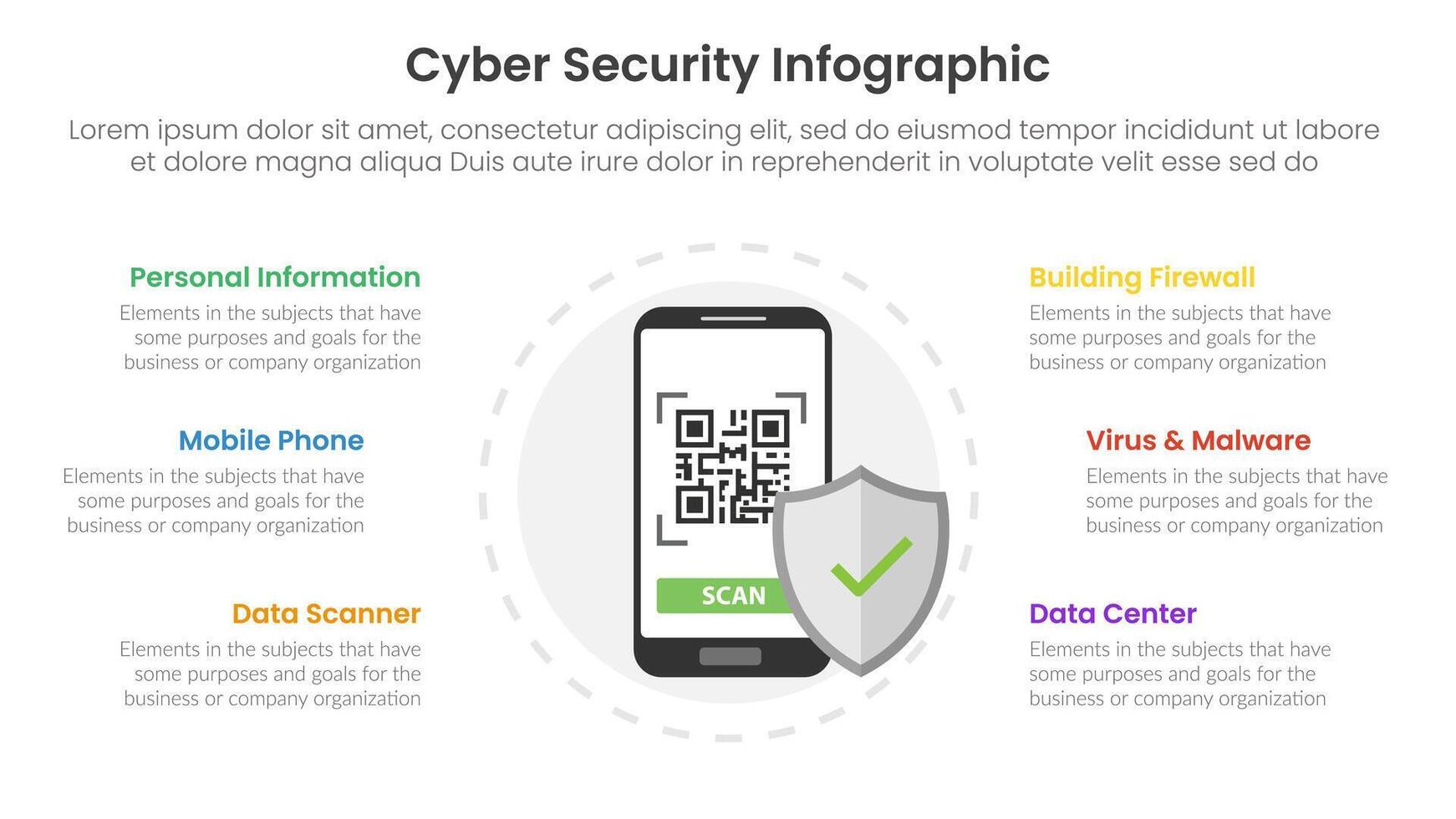 Cyber Security Infographic

Lorem ipsum dolor sit amet, consectetur adipiscing elit, sed do eiusmod tempor incididunt ut labore et dolore magna aliqua Duis aute irure dolor in reprehenderit in voluptate velit esse sed do

Personal Information
Elements in the subjects that have some purposes and goals for the business or company organization

Mobile Phone
Elements in the subjects that have some purposes and goals for the business or company organization

Data Scanner
Elements in the subjects that have some purposes and goals for the business or company organization

SCAN

Building Firewall
Elements in the subjects that have some purposes and goals for the business or company organization

Virus & Malware
Elements in the subjects that have some purposes and goals for the business or company organization

Data Center
Elements in the subjects that have some purposes and goals for the business or company organization