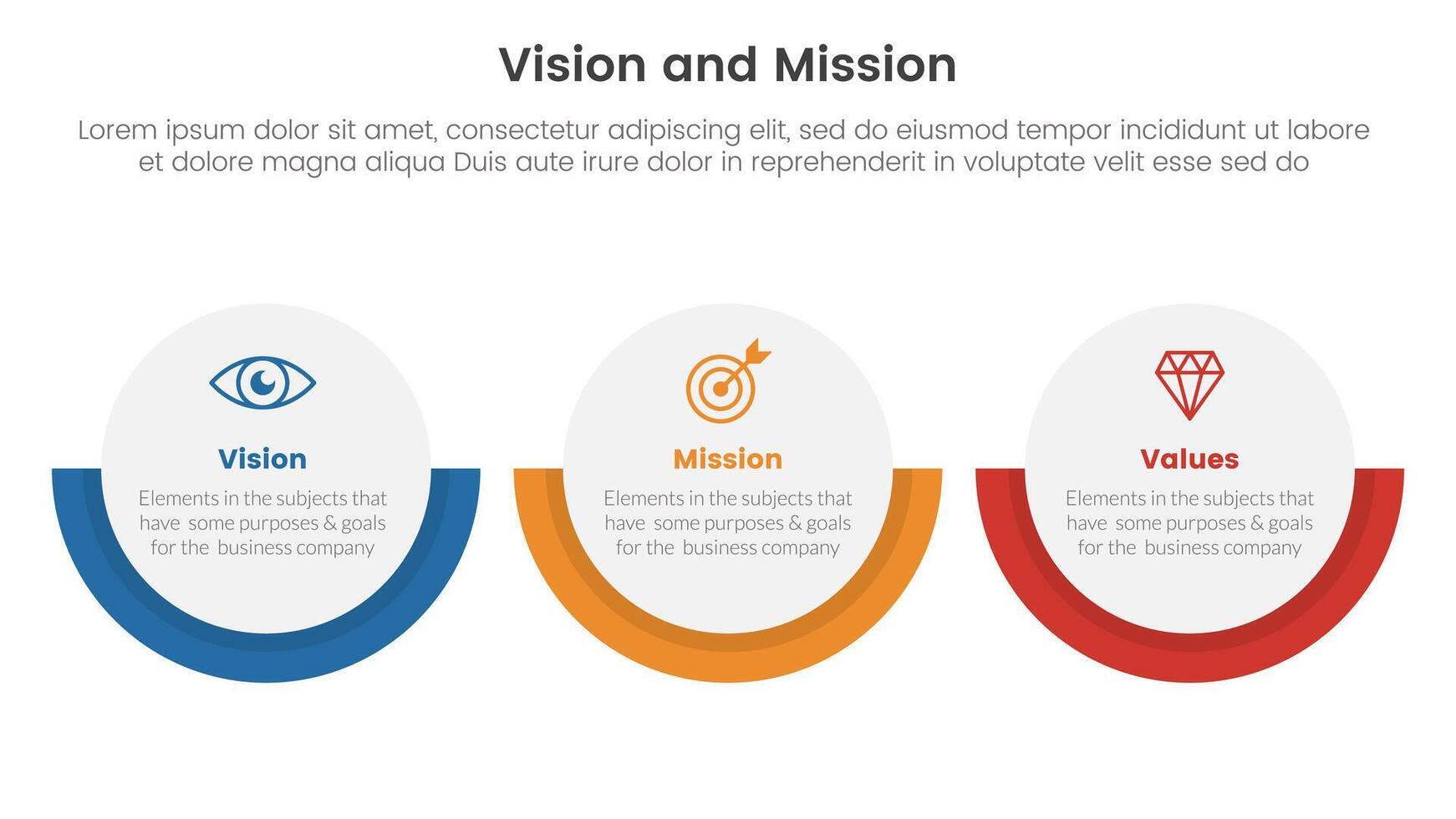 Vision and Mission

Lorem ipsum dolor sit amet, consectetur adipiscing elit, sed do eiusmod tempor incididunt ut labore et dolore magna aliqua Duis aute irure dolor in reprehenderit in voluptate velit esse sed do

Vision

Elements in the subjects that have some purposes & goals for the business company

Mission

Elements in the subjects that have some purposes & goals for the business company

Values

Elements in the subjects that have some purposes & goals for the business company