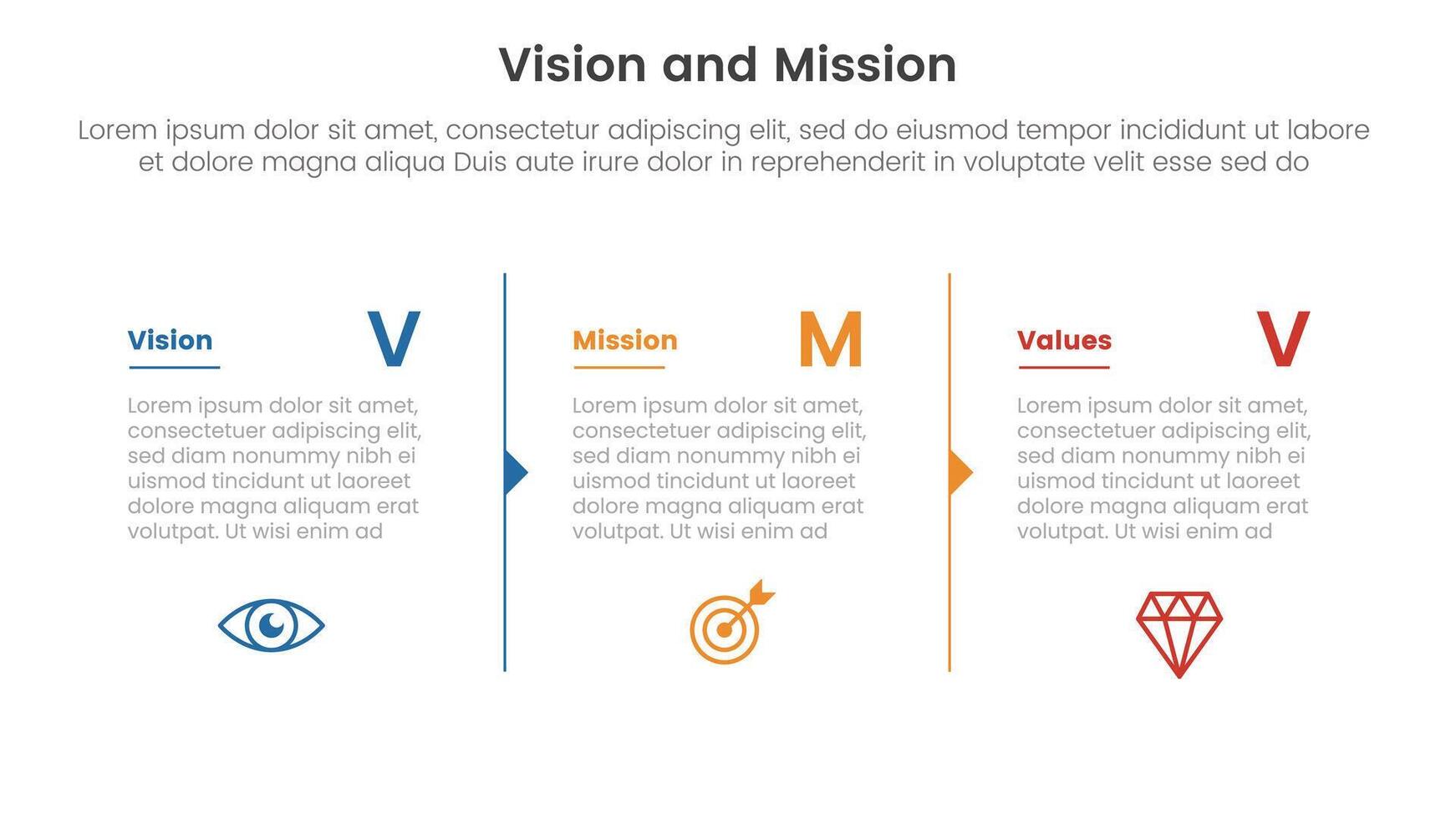 Vision and Mission

Lorem ipsum dolor sit amet, consectetur adipiscing elit, sed do eiusmod tempor incididunt ut labore et dolore magna aliqua Duis aute irure dolor in reprehenderit in voluptate velit esse sed do

Vision

V

Lorem ipsum dolor sit amet, consectetuer adipiscing elit, sed diam nonummy nibh ei uismod tincidunt ut laoreet dolore magna aliquam erat volutpat. Ut wisi enim ad

Mission

M

Lorem ipsum dolor sit amet, consectetuer adipiscing elit, sed diam nonummy nibh ei uismod tincidunt ut laoreet dolore magna aliquam erat volutpat. Ut wisi enim ad

Values

V

Lorem ipsum dolor sit amet, consectetuer adipiscing elit, sed diam nonummy nibh ei uismod tincidunt ut laoreet dolore magna aliquam erat volutpat. Ut wisi enim ad