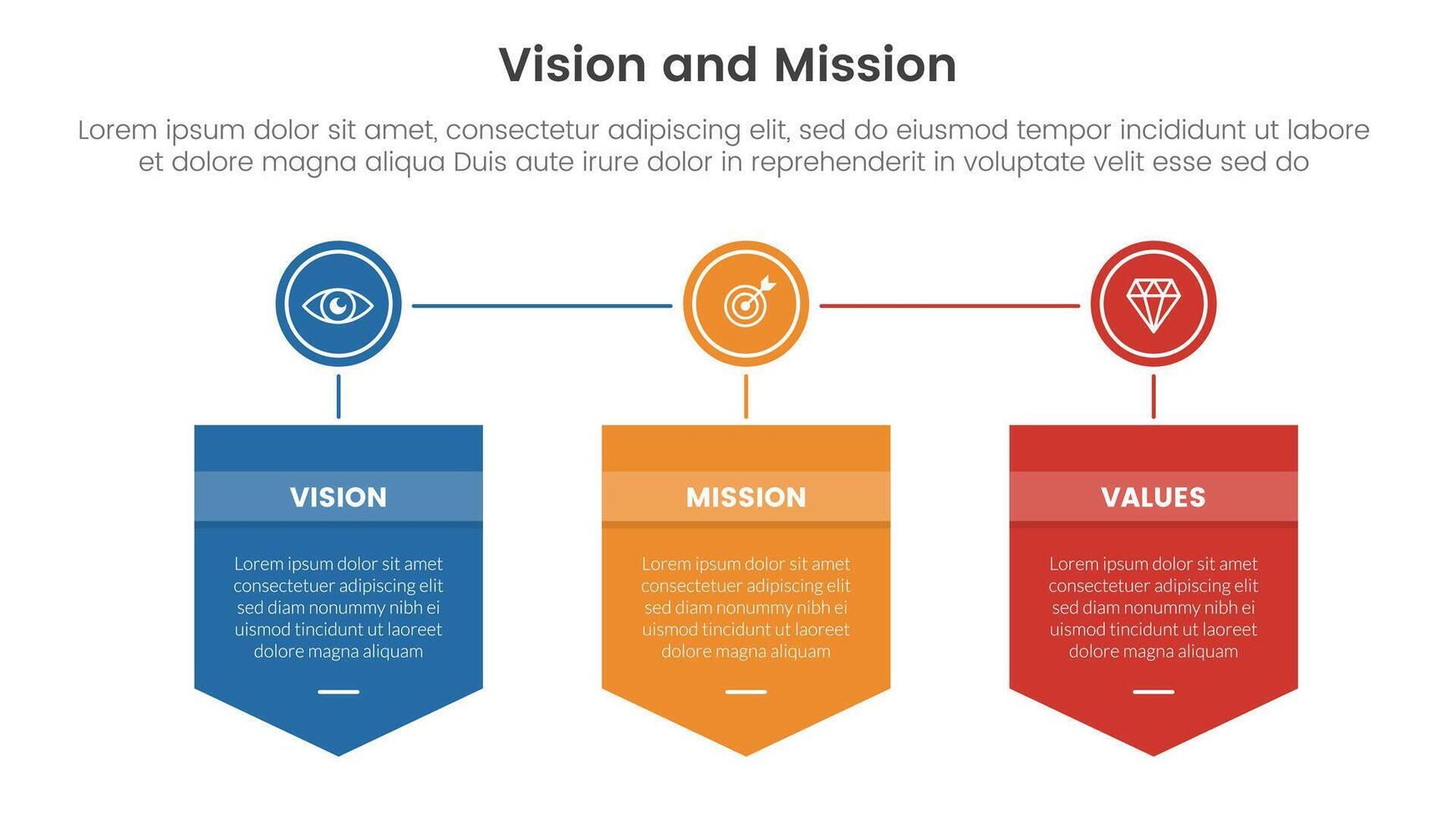 Vision and Mission

Lorem ipsum dolor sit amet, consectetur adipiscing elit, sed do eiusmod tempor incididunt ut labore et dolore magna aliqua Duis aute irure dolor in reprehenderit in voluptate velit esse sed do

VISION

Lorem ipsum dolor sit amet consectetuer adipiscing elit sed diam nonummy nibh ei uismod tincidunt ut laoreet dolore magna aliquam

MISSION

Lorem ipsum dolor sit amet consectetuer adipiscing elit sed diam nonummy nibh ei uismod tincidunt ut laoreet dolore magna aliquam

VALUES

Lorem ipsum dolor sit amet consectetuer adipiscing elit sed diam nonummy nibh ei uismod tincidunt ut laoreet dolore magna aliquam