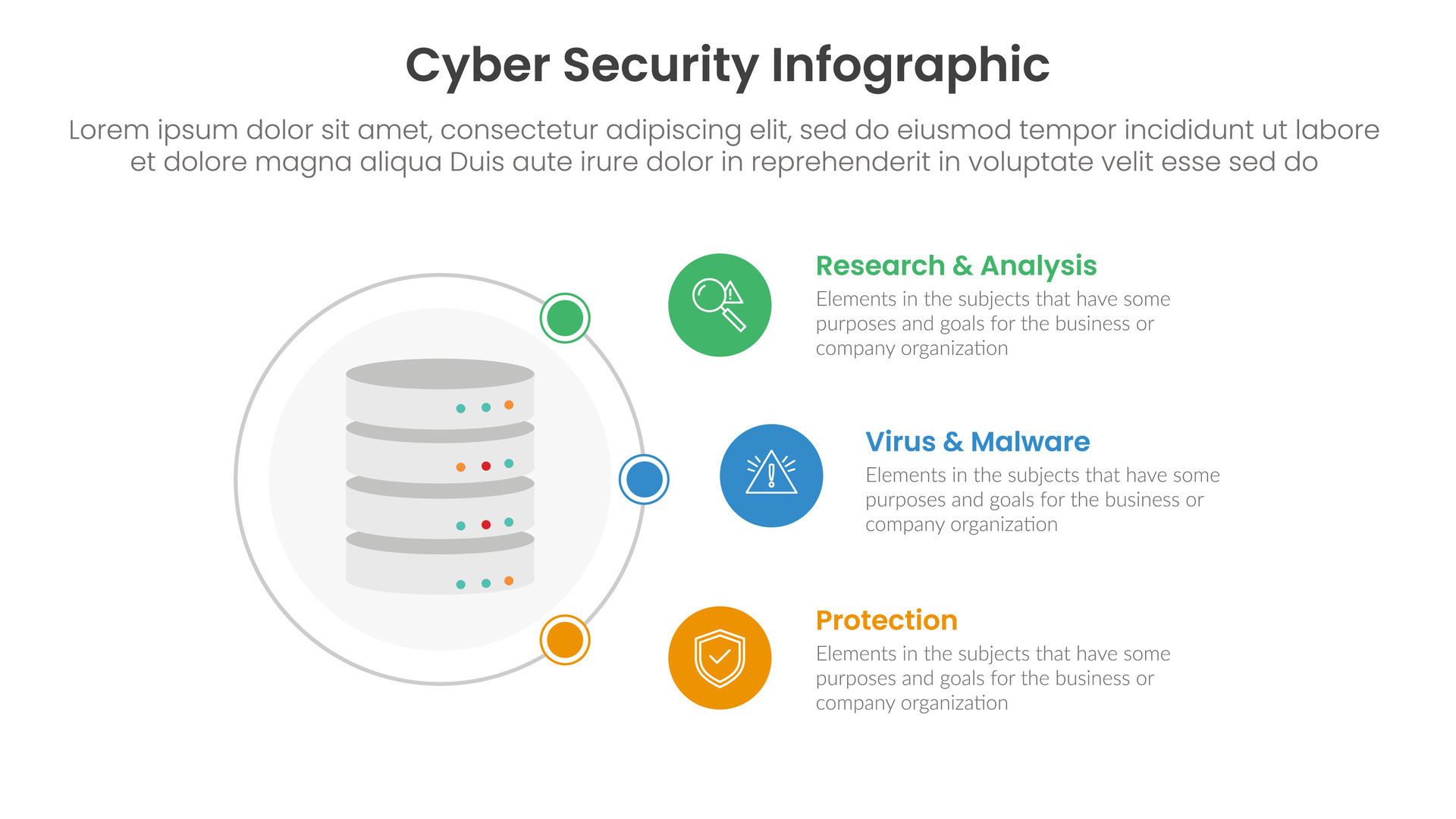 Cyber Security Infographic

Lorem ipsum dolor sit amet, consectetur adipiscing elit, sed do eiusmod tempor incididunt ut labore et dolore magna aliqua Duis aute irure dolor in reprehenderit in voluptate velit esse sed do

Research & Analysis

Elements in the subjects that have some purposes and goals for the business or company organization

Virus & Malware

Elements in the subjects that have some purposes and goals for the business or company organization

Protection

Elements in the subjects that have some purposes and goals for the business or company organization