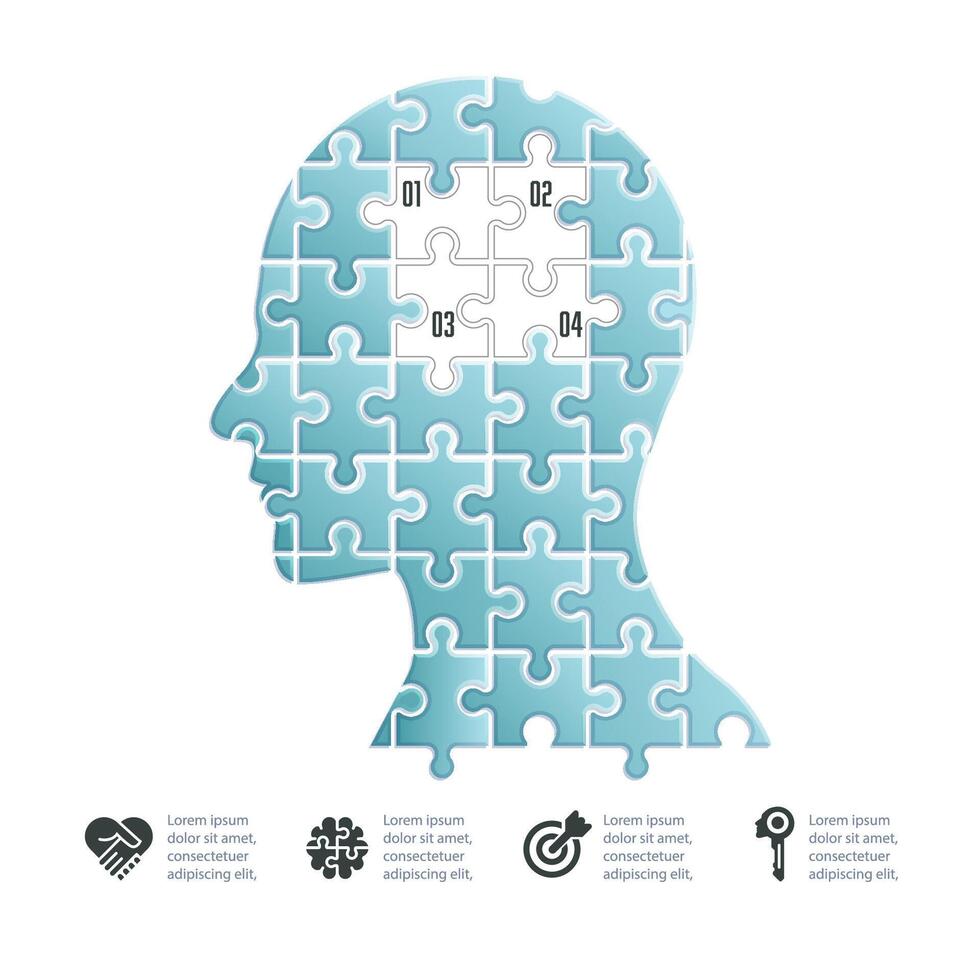 01
02
03
04

Lorem ipsum dolor sit amet, consectetuer adipiscing elit,

Lorem ipsum dolor sit amet, consectetuer adipiscing elit,

Lorem ipsum dolor sit amet, consectetuer adipiscing elit,

Lorem ipsum dolor sit amet, consectetuer adipiscing elit,