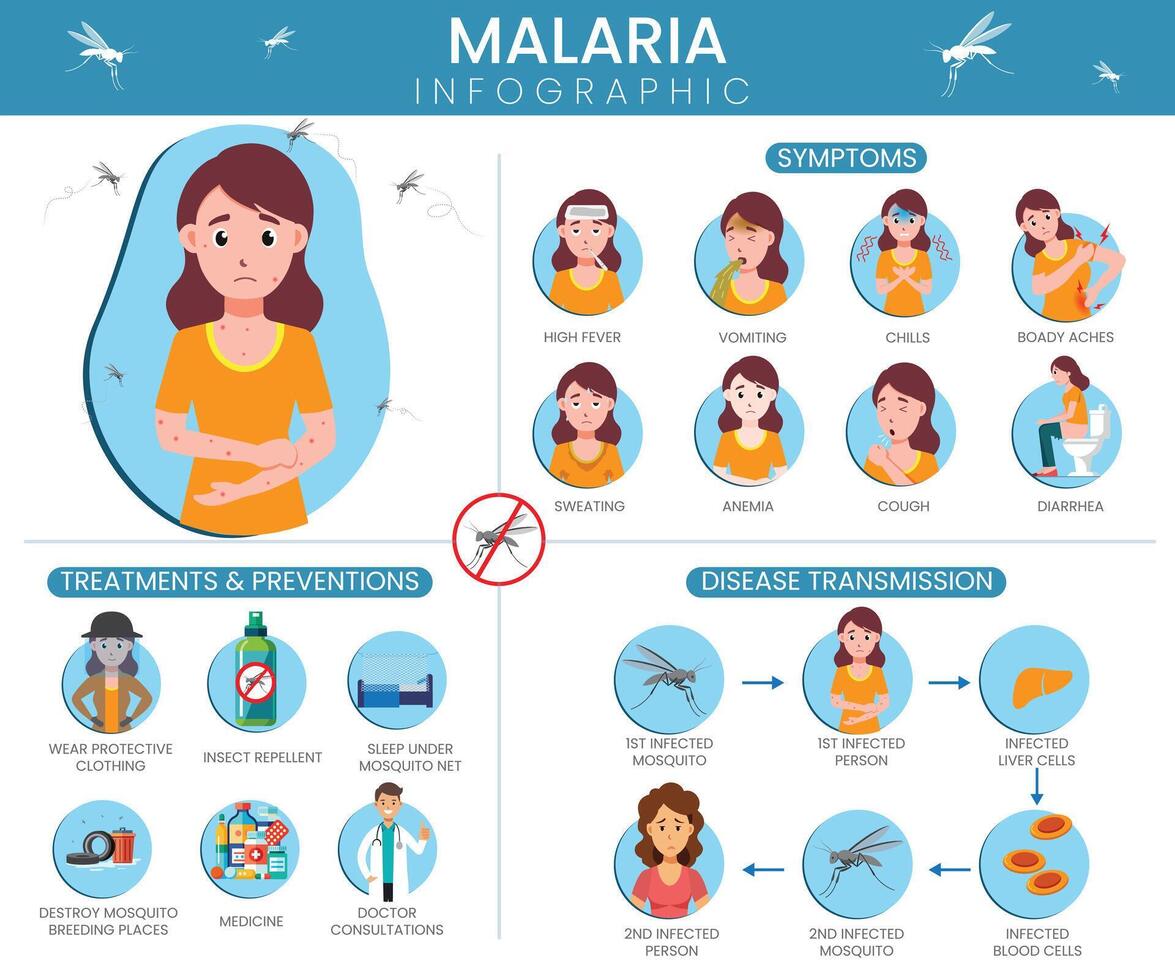 MALARIA
INFOGRAPHIC

SYMPTOMS

HIGH FEVER

VOMITING

CHILLS

BOADY ACHES

SWEATING

ANEMIA

COUGH

DIARRHEA

TREATMENTS & PREVENTIONS

WEAR PROTECTIVE CLOTHING

INSECT REPELLENT

SLEEP UNDER MOSQUITO NET

DESTROY MOSQUITO BREEDING PLACES

MEDICINE

DOCTOR CONSULTATIONS

DISEASE TRANSMISSION

1ST INFECTED MOSQUITO

1ST INFECTED PERSON

INFECTED LIVER CELLS

INFECTED BLOOD CELLS

2ND INFECTED MOSQUITO

2ND INFECTED PERSON