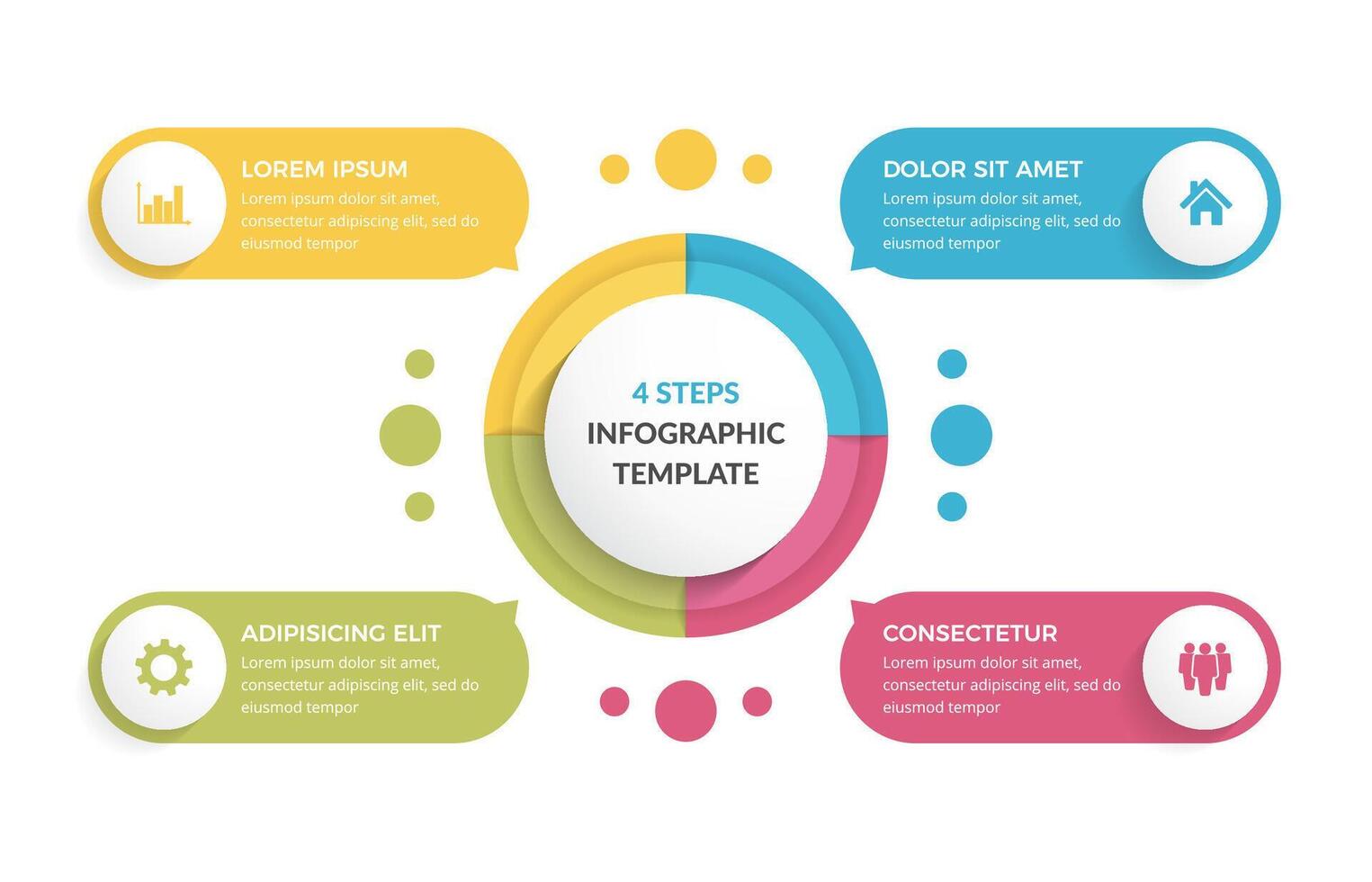 LOREM IPSUM
Lorem ipsum dolor sit amet, consectetur adipiscing elit, sed do eiusmod tempor

DOLOR SIT AMET
Lorem ipsum dolor sit amet, consectetur adipiscing elit, sed do eiusmod tempor

4 STEPS
INFOGRAPHIC
TEMPLATE

ADIPISICING ELIT
Lorem ipsum dolor sit amet, consectetur adipiscing elit, sed do eiusmod tempor

CONSECTETUR
Lorem ipsum dolor sit amet, consectetur adipiscing elit, sed do eiusmod tempor