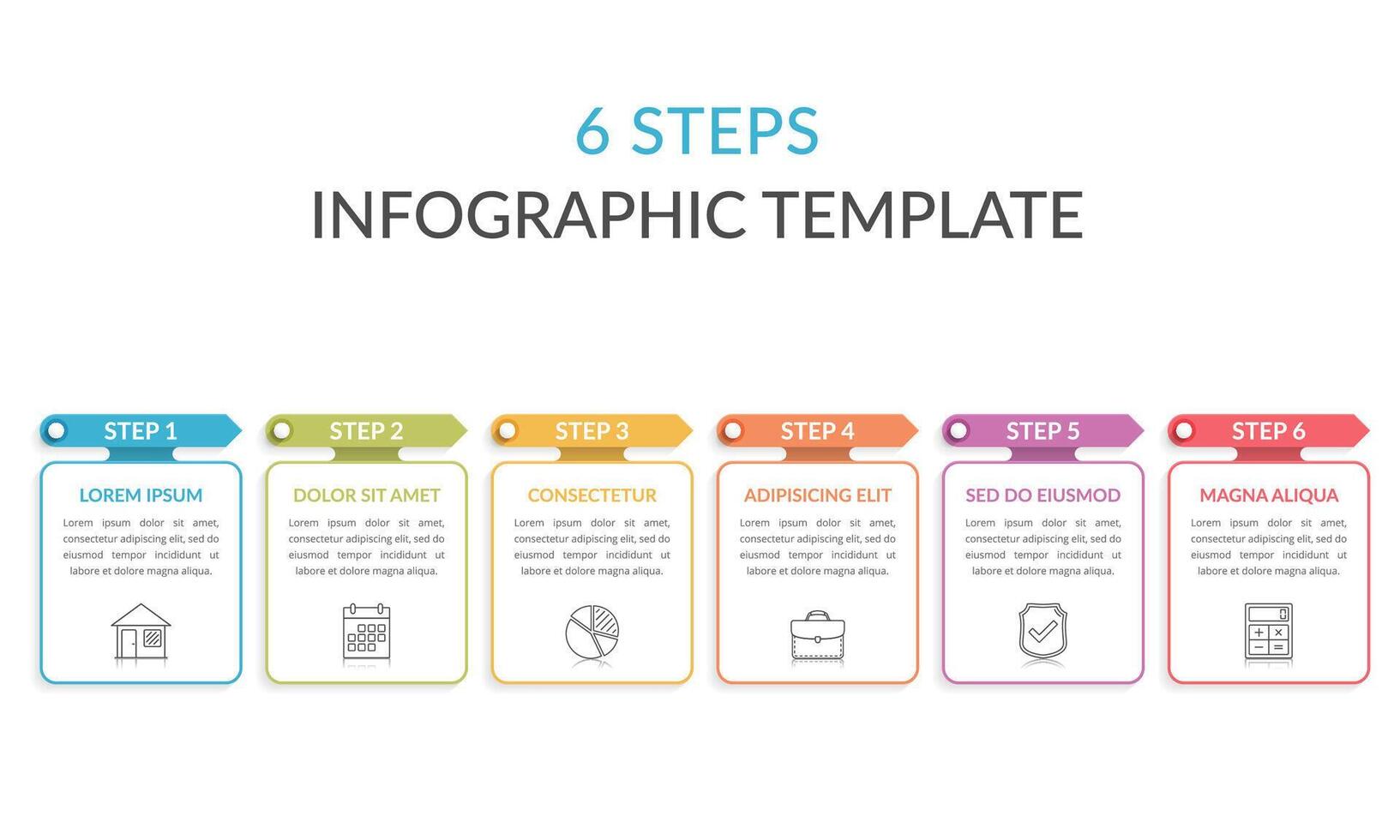 6 STEPS
INFOGRAPHIC TEMPLATE

STEP 1
LOREM IPSUM
Lorem ipsum dolor sit amet, consectetur adipiscing elit, sed do eiusmod tempor incididunt ut labore et dolore magna aliqua.

STEP 2
DOLOR SIT AMET
Lorem ipsum dolor sit amet, consectetur adipiscing elit, sed do eiusmod tempor incididunt ut labore et dolore magna aliqua.

STEP 3
CONSECTETUR
Lorem ipsum dolor sit amet, consectetur adipiscing elit, sed do eiusmod tempor incididunt ut labore et dolore magna aliqua.

STEP 4
ADIPISICING ELIT
Lorem ipsum dolor sit amet, consectetur adipiscing elit, sed do eiusmod tempor incididunt ut labore et dolore magna aliqua.

STEP 5
SED DO EIUSMOD
Lorem ipsum dolor sit amet, consectetur adipiscing elit, sed do eiusmod tempor incididunt ut labore et dolore magna aliqua.

STEP 6
MAGNA ALIQUA
Lorem ipsum dolor sit amet, consectetur adipiscing elit, sed do eiusmod tempor incididunt ut labore et dolore magna aliqua.