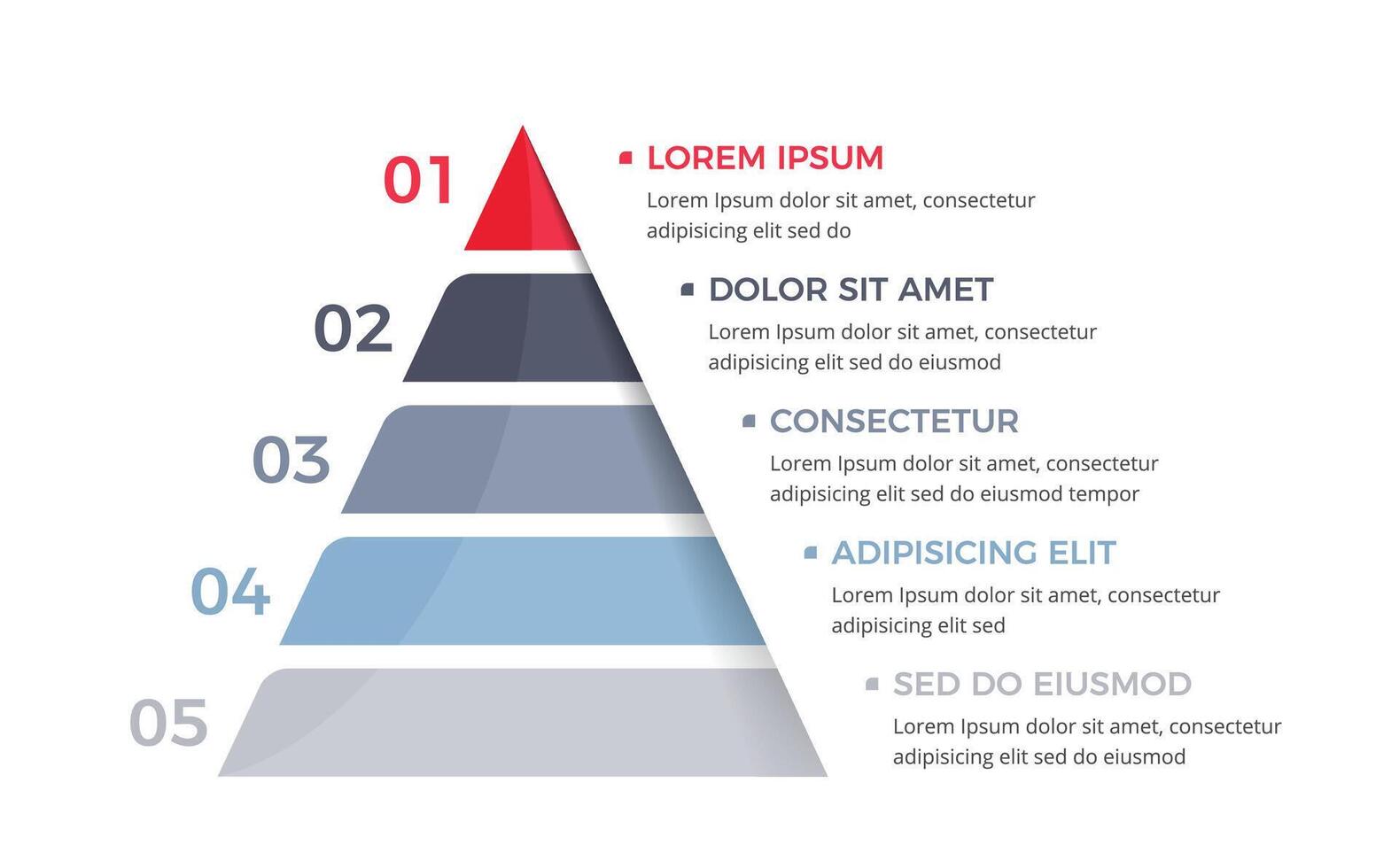 01

LOREM IPSUM

Lorem Ipsum dolor sit amet, consectetur adipisicing elit sed do

02

DOLOR SIT AMET

Lorem Ipsum dolor sit amet, consectetur adipisicing elit sed do eiusmod

03

CONSECTETUR

Lorem Ipsum dolor sit amet, consectetur adipisicing elit sed do eiusmod tempor

04

ADIPISICING ELIT

Lorem Ipsum dolor sit amet, consectetur adipisicing elit sed

05

SED DO EIUSMOD

Lorem Ipsum dolor sit amet, consectetur adipisicing elit sed do eiusmod