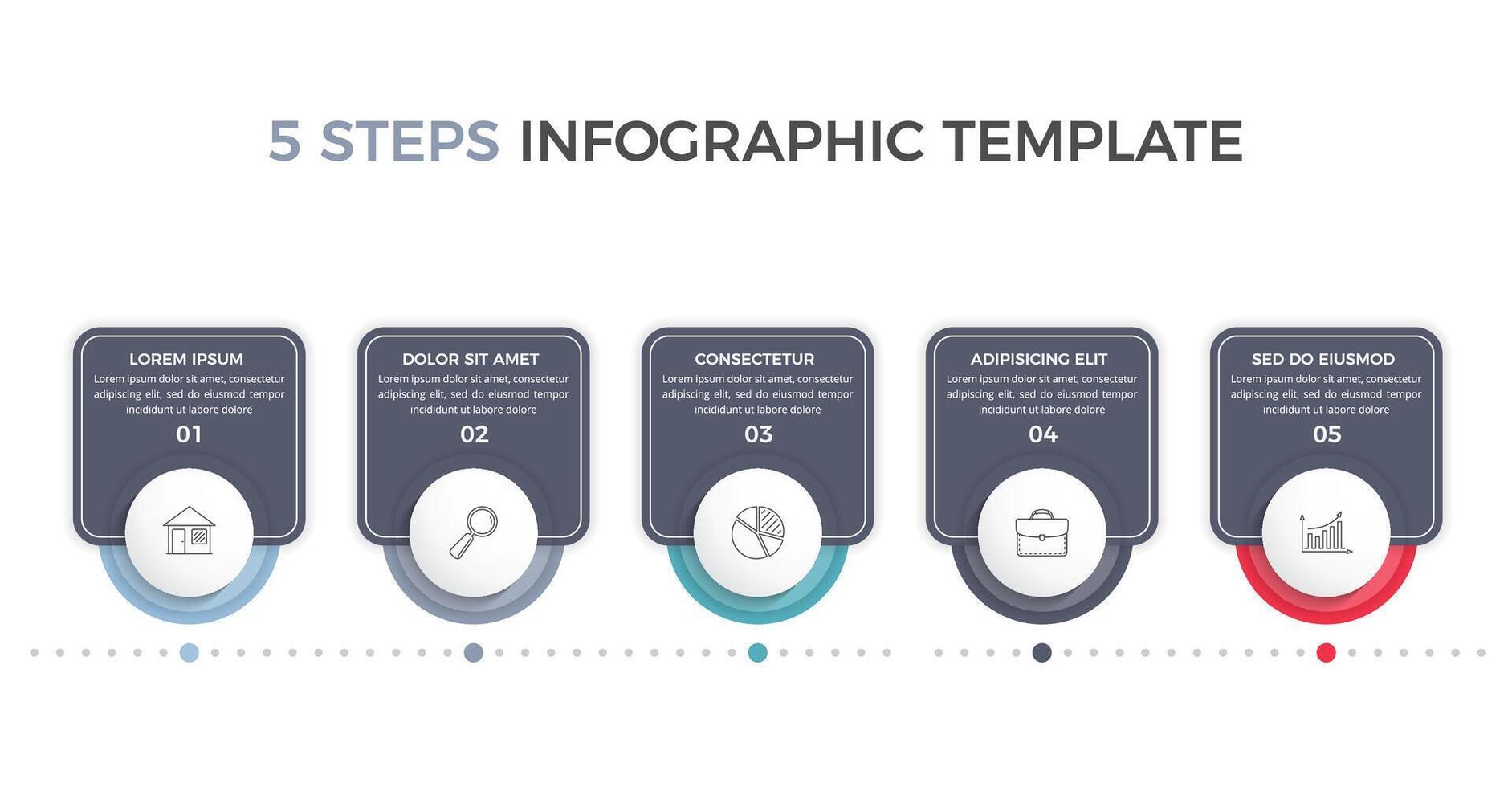 5 STEPS INFOGRAPHIC TEMPLATE

LOREM IPSUM
Lorem ipsum dolor sit amet, consectetur adipiscing elit, sed do eiusmod tempor incididunt ut labore dolore
01

DOLOR SIT AMET
Lorem ipsum dolor sit amet, consectetur adipiscing elit, sed do eiusmod tempor incididunt ut labore dolore
02

CONSECTETUR
Lorem ipsum dolor sit amet, consectetur adipiscing elit, sed do eiusmod tempor incididunt ut labore dolore
03

ADIPISICING ELIT
Lorem ipsum dolor sit amet, consectetur adipiscing elit, sed do eiusmod tempor incididunt ut labore dolore
04

SED DO EIUSMOD
Lorem ipsum dolor sit amet, consectetur adipiscing elit, sed do eiusmod tempor incididunt ut labore dolore
05