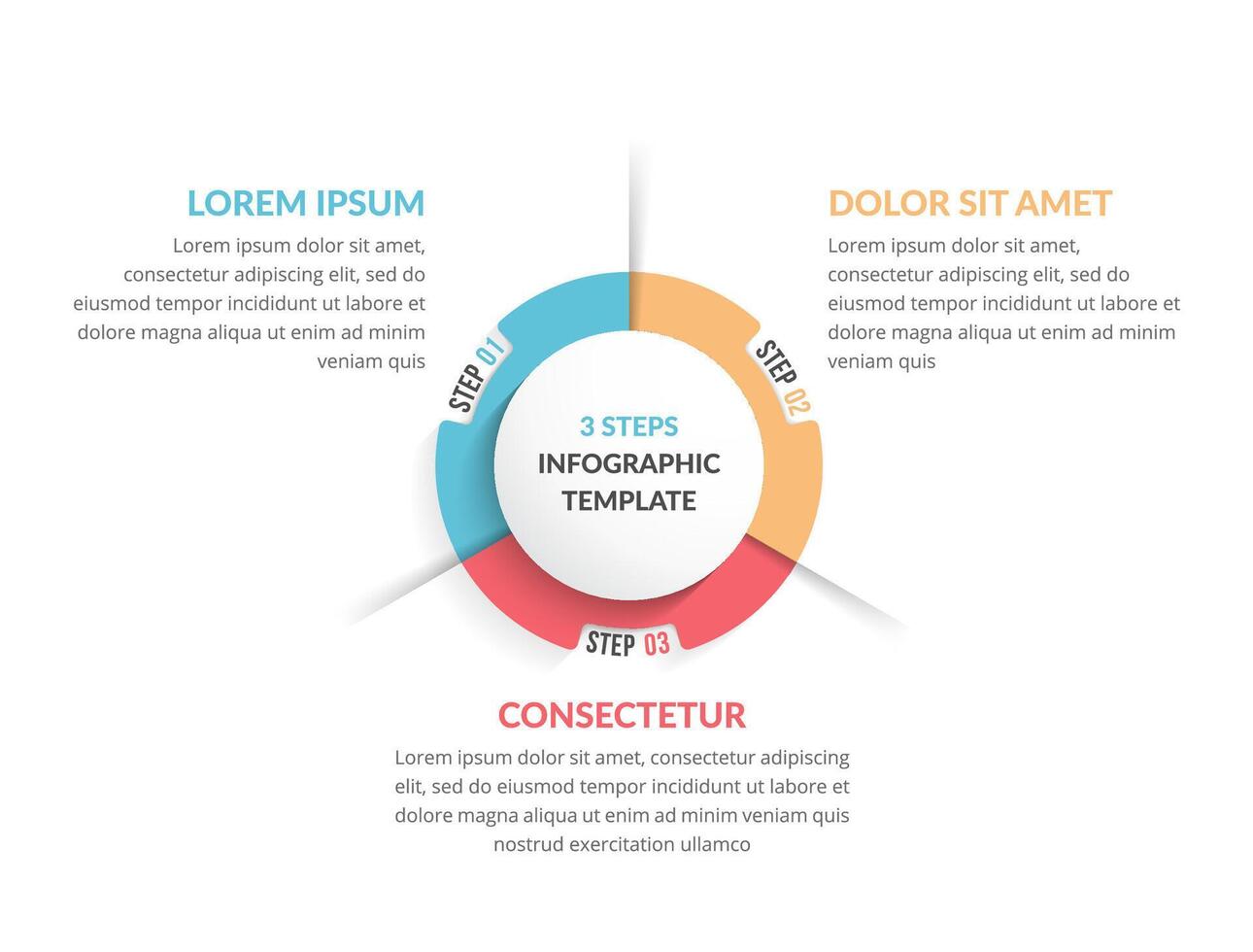 LOREM IPSUM

Lorem ipsum dolor sit amet, consectetur adipiscing elit, sed do eiusmod tempor incididunt ut labore et dolore magna aliqua ut enim ad minim veniam quis

DOLOR SIT AMET

Lorem ipsum dolor sit amet, consectetur adipiscing elit, sed do eiusmod tempor incididunt ut labore et dolore magna aliqua ut enim ad minim veniam quis

STEP 01

STEP 02

3 STEPS
INFOGRAPHIC
TEMPLATE

STEP 03

CONSECTETUR

Lorem ipsum dolor sit amet, consectetur adipiscing elit, sed do eiusmod tempor incididunt ut labore et dolore magna aliqua ut enim ad minim veniam quis nostrud exercitation ullamco