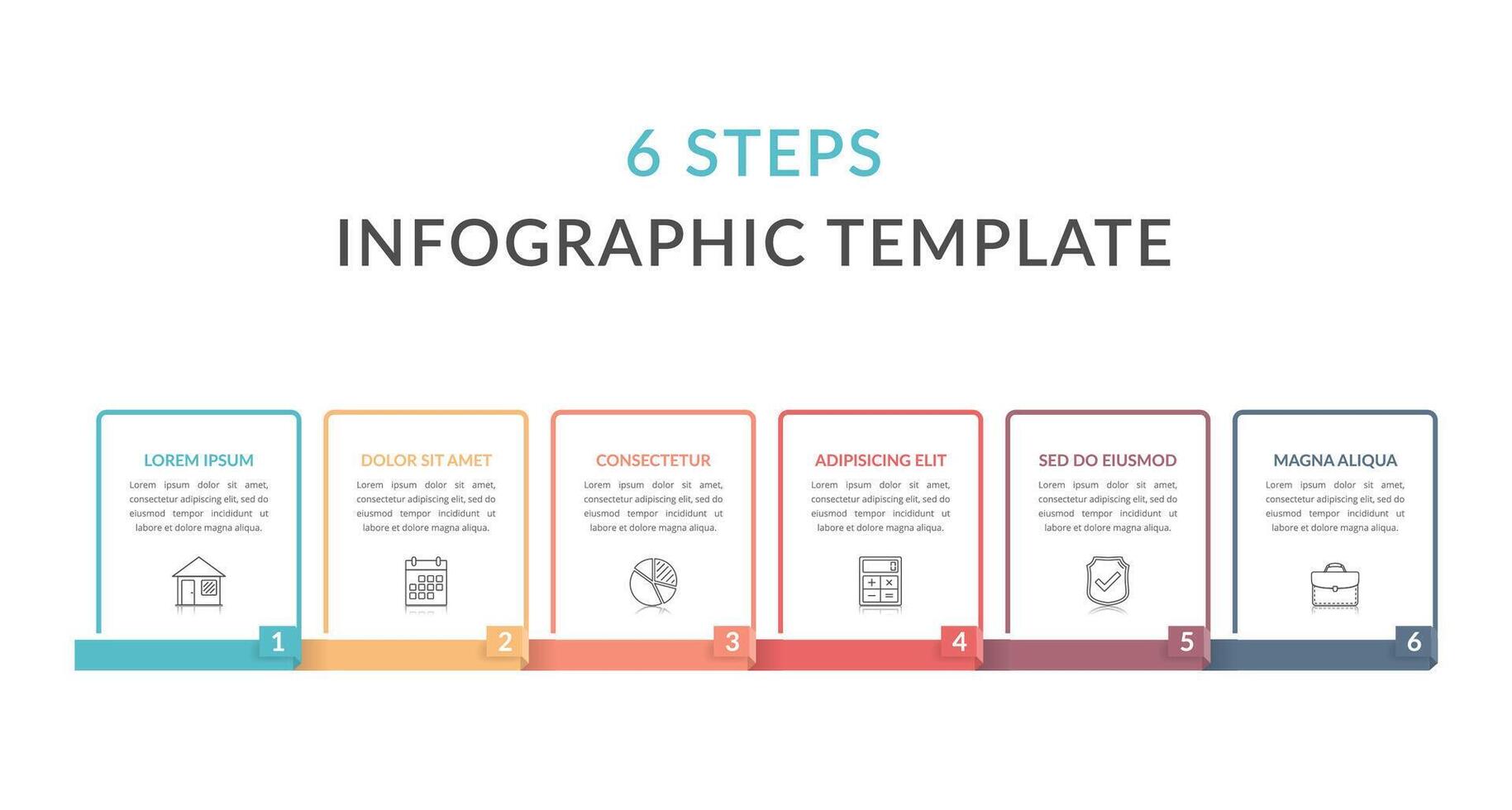 6 STEPS
INFOGRAPHIC TEMPLATE

LOREM IPSUM
Lorem ipsum dolor sit amet, consectetur adipiscing elit, sed do eiusmod tempor incididunt ut labore et dolore magna aliqua.
1

DOLOR SIT AMET
Lorem ipsum dolor sit amet, consectetur adipiscing elit, sed do eiusmod tempor incididunt ut labore et dolore magna aliqua.
2

CONSECTETUR
Lorem ipsum dolor sit amet, consectetur adipiscing elit, sed do eiusmod tempor incididunt ut labore et dolore magna aliqua.
3

ADIPISICING ELIT
Lorem ipsum dolor sit amet, consectetur adipiscing elit, sed do eiusmod tempor incididunt ut labore et dolore magna aliqua.
4

SED DO EIUSMOD
Lorem ipsum dolor sit amet, consectetur adipiscing elit, sed do eiusmod tempor incididunt ut labore et dolore magna aliqua.
5

MAGNA ALIQUA
Lorem ipsum dolor sit amet, consectetur adipiscing elit, sed do eiusmod tempor incididunt ut labore et dolore magna aliqua.
6